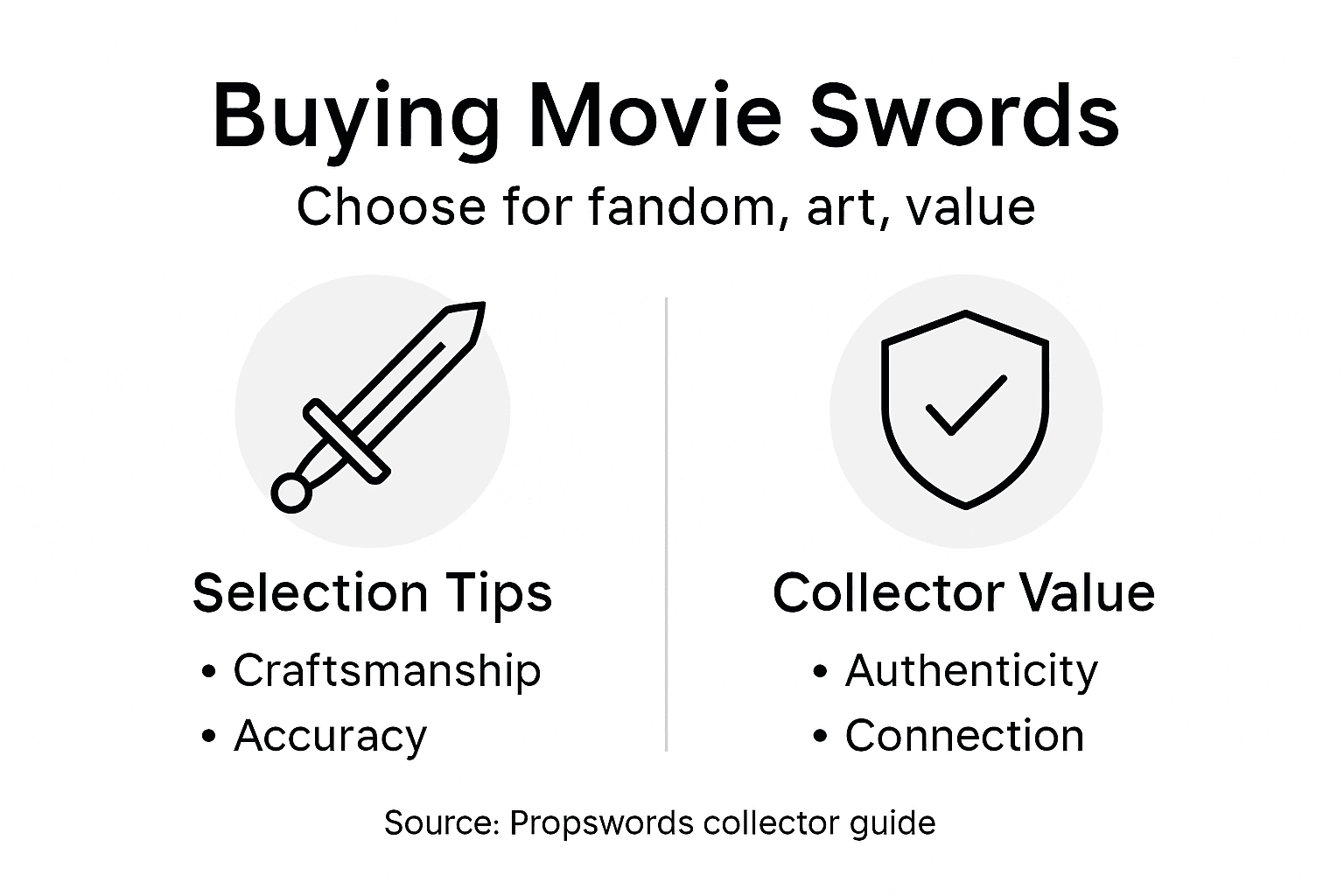 Buying Movie Swords

Choose for fandom, art, value

Selection Tips

• Craftsmanship
• Accuracy

Collector Value

• Authenticity
• Connection

Source: Propswords collector guide