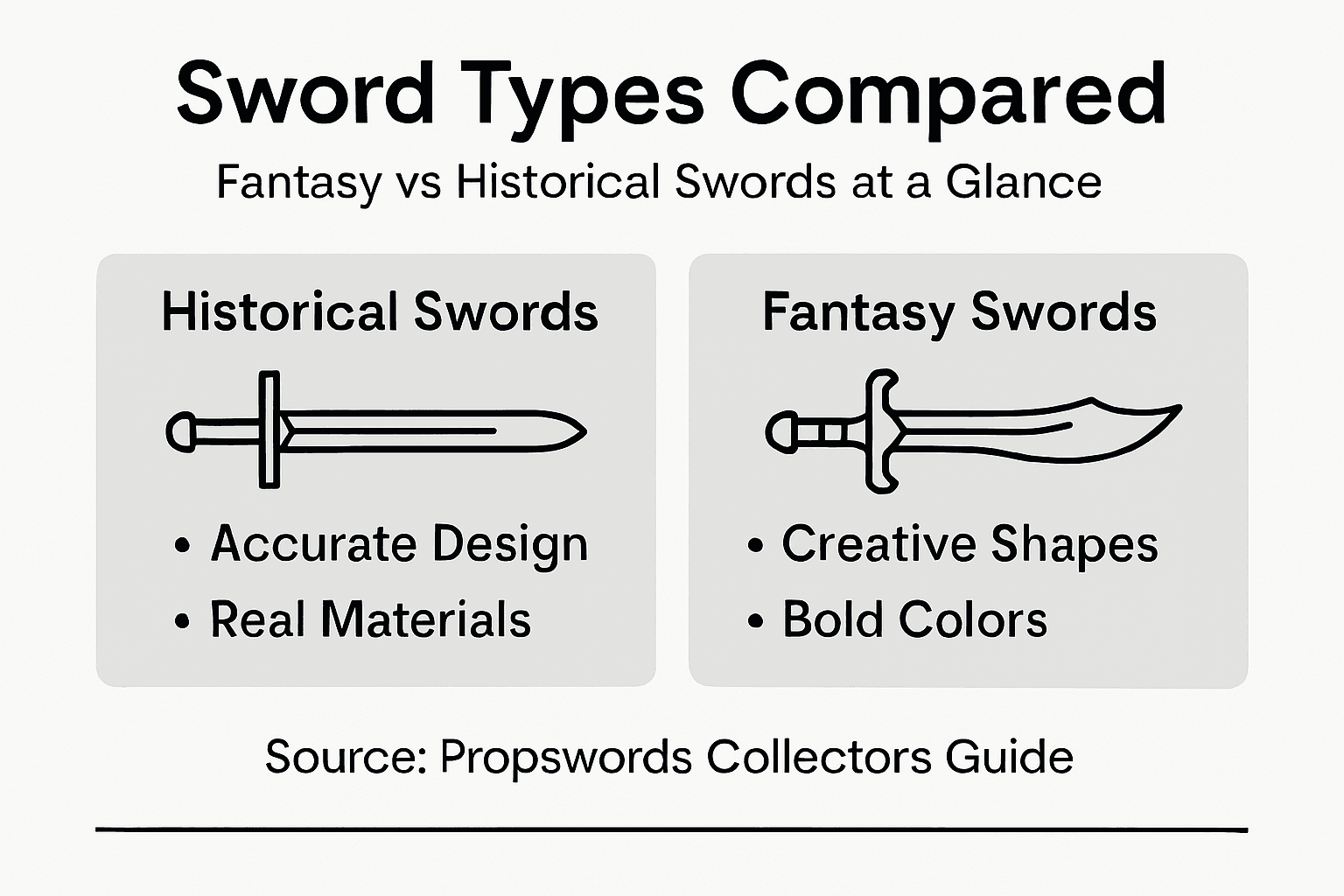 Sword Types Compared

Fantasy vs Historical Swords at a Glance

Historical Swords

• Accurate Design
• Real Materials

Fantasy Swords

• Creative Shapes
• Bold Colors

Source: Propswords Collectors Guide