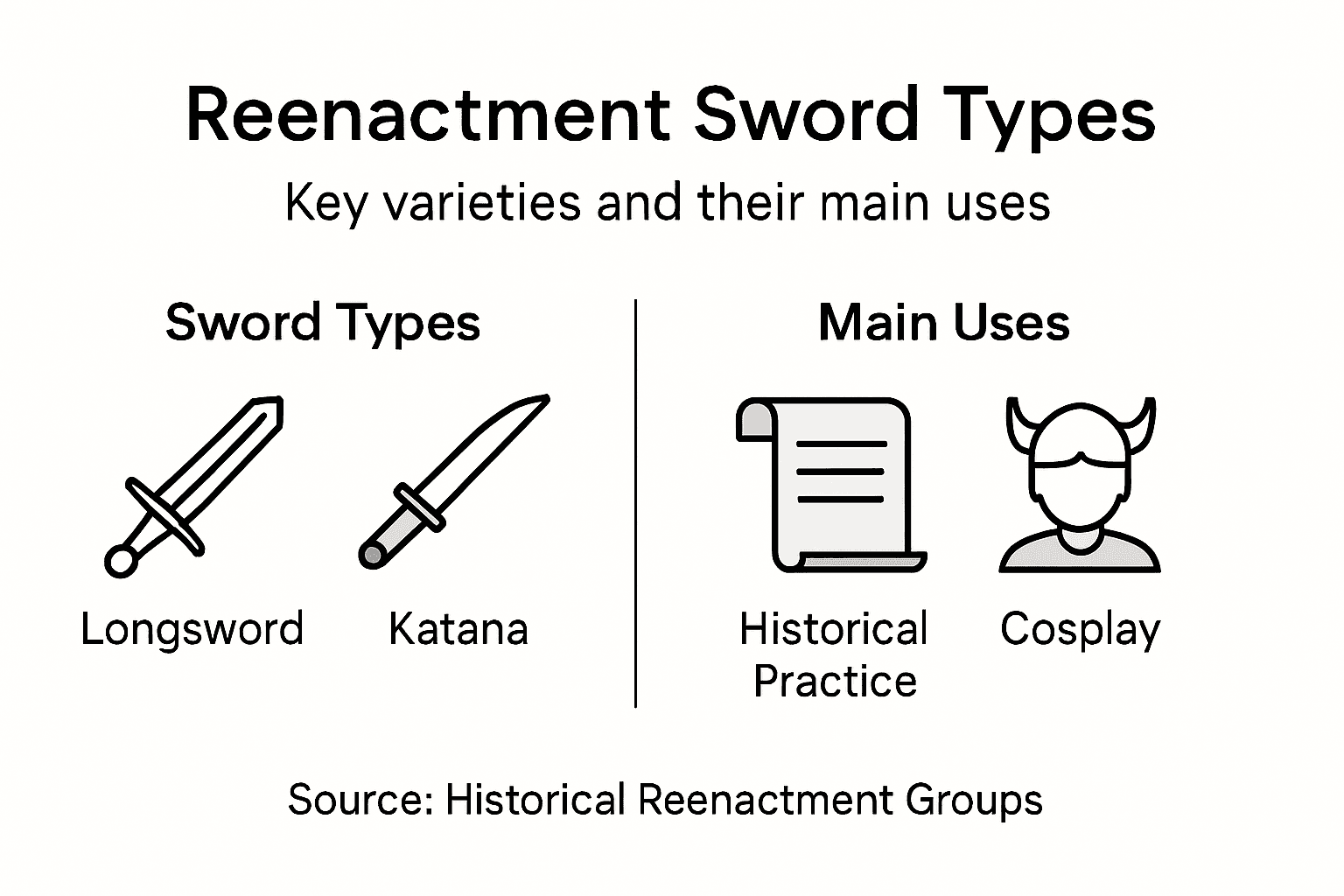 Reenactment Sword Types

Key varieties and their main uses

Sword Types

Longsword

Katana

Main Uses

Historical Practice

Cosplay

Source: Historical Reenactment Groups