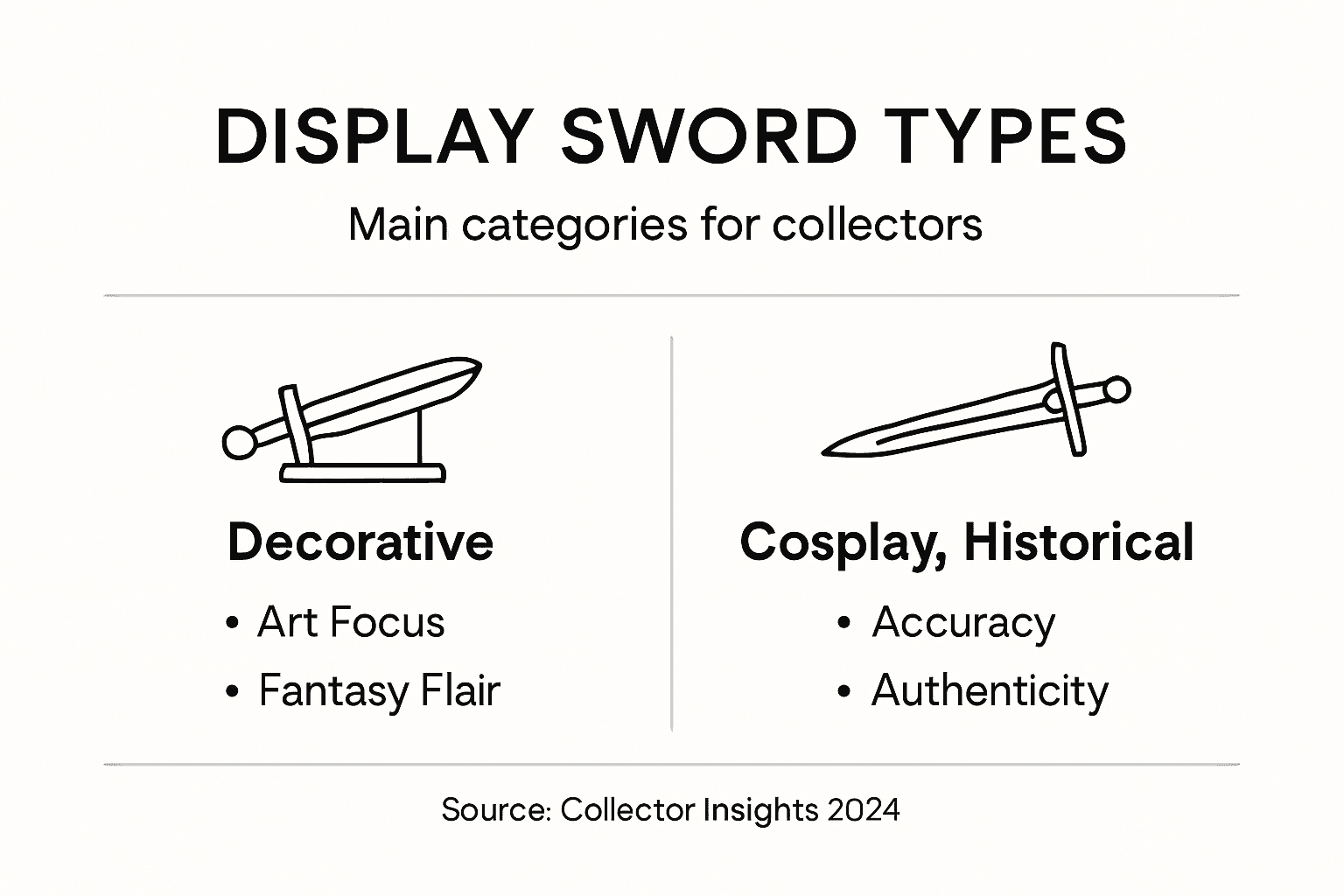 DISPLAY SWORD TYPES

Main categories for collectors

Decorative

• Art Focus
• Fantasy Flair

Cosplay, Historical

• Accuracy
• Authenticity

Source: Collector Insights 2024