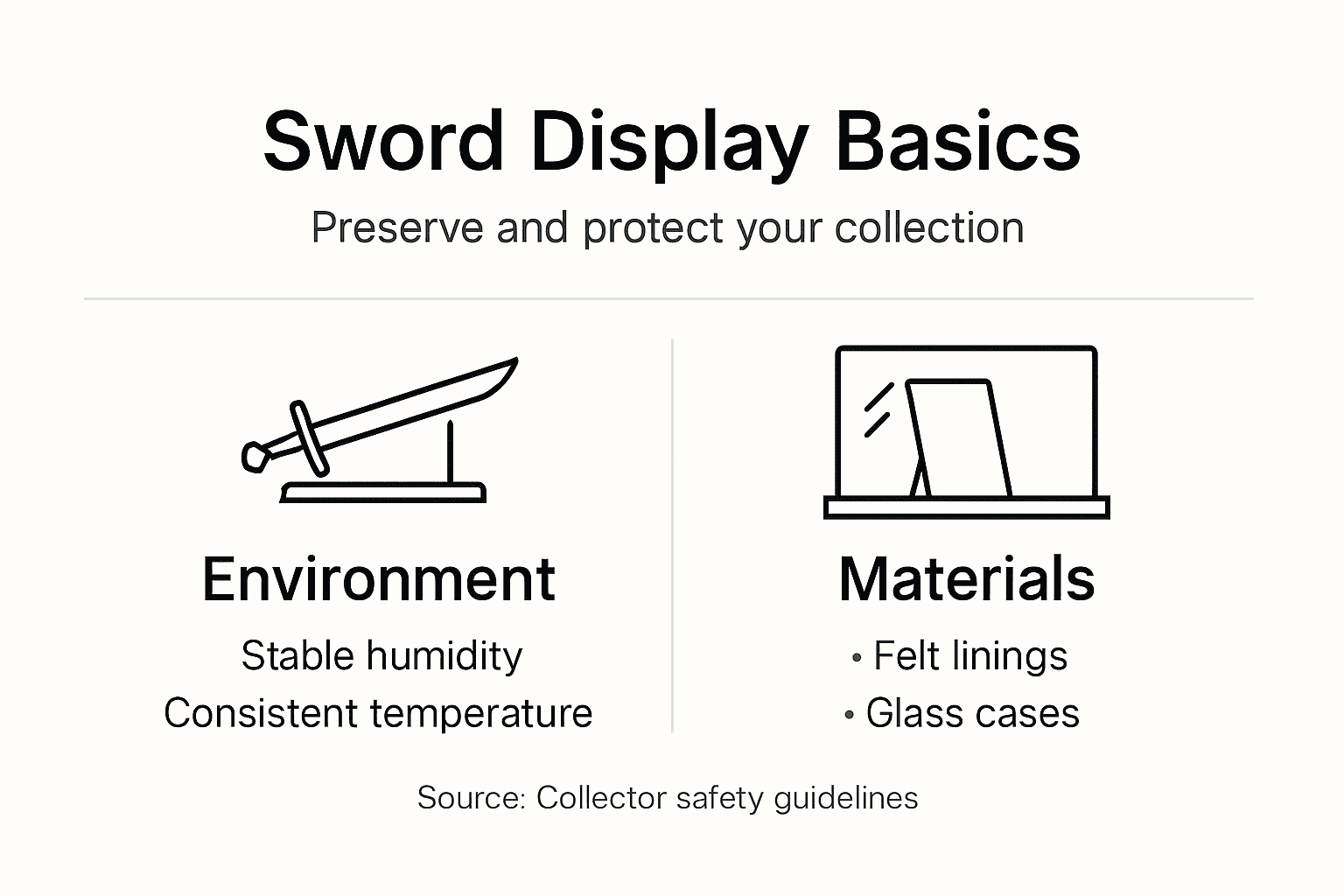 Sword Display Basics

Preserve and protect your collection

Environment

Stable humidity
Consistent temperature

Materials

• Felt linings
• Glass cases

Source: Collector safety guidelines