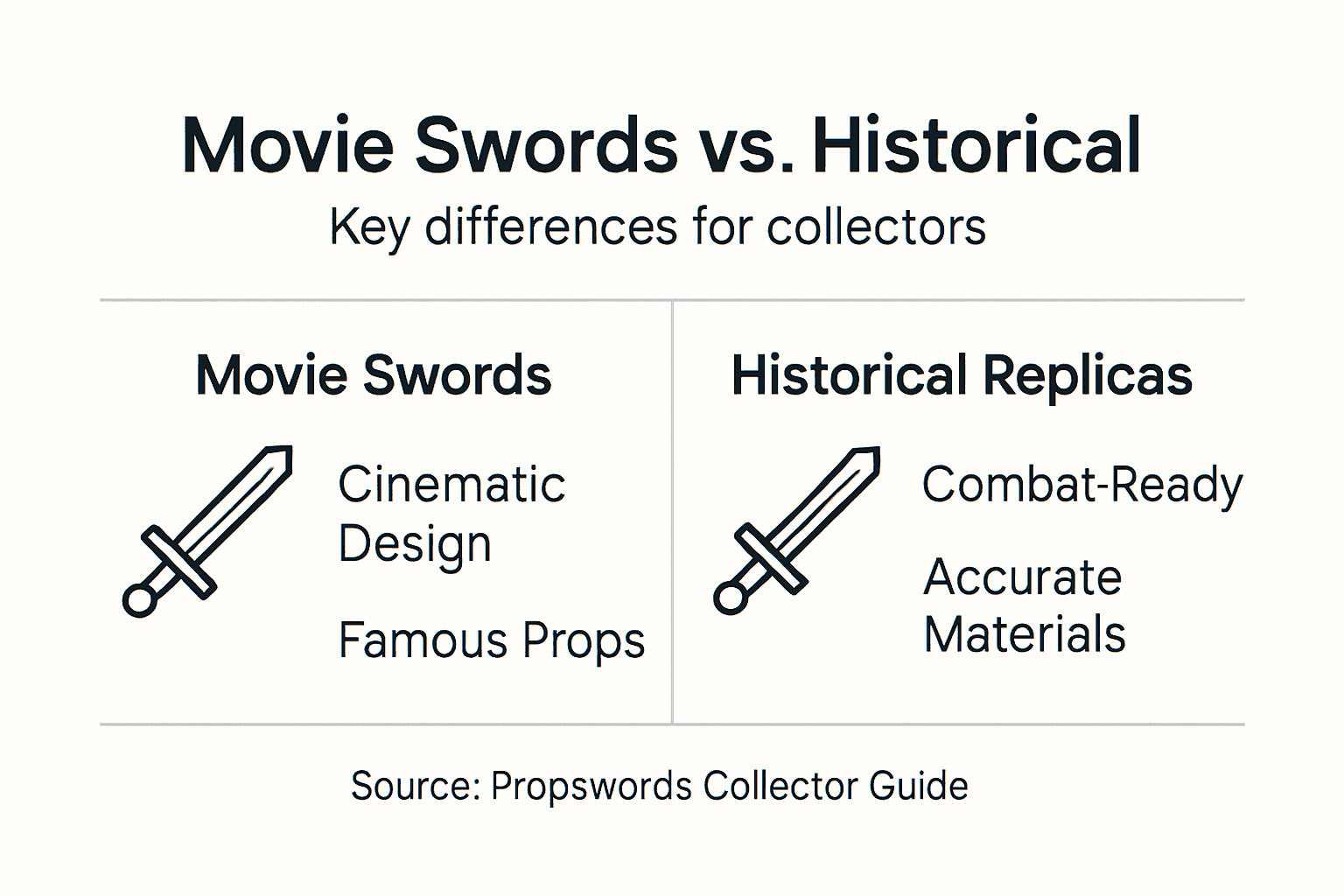 Movie Swords vs. Historical
Key differences for collectors

Movie Swords

Cinematic Design

Famous Props

Historical Replicas

Combat-Ready

Accurate Materials

Source: Propswords Collector Guide