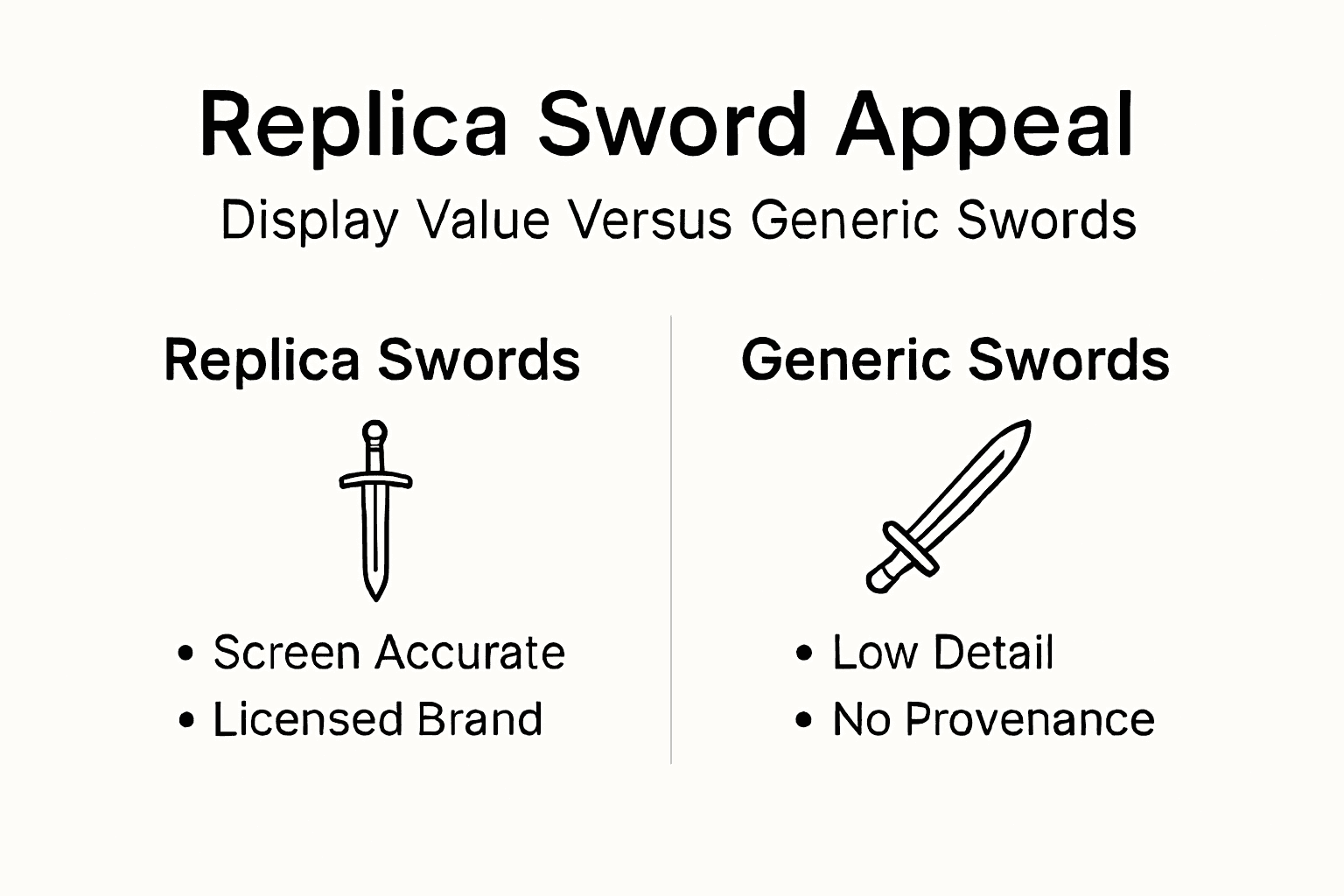 Replica Sword Appeal

Display Value Versus Generic Swords

Replica Swords

• Screen Accurate
• Licensed Brand

Generic Swords

• Low Detail
• No Provenance