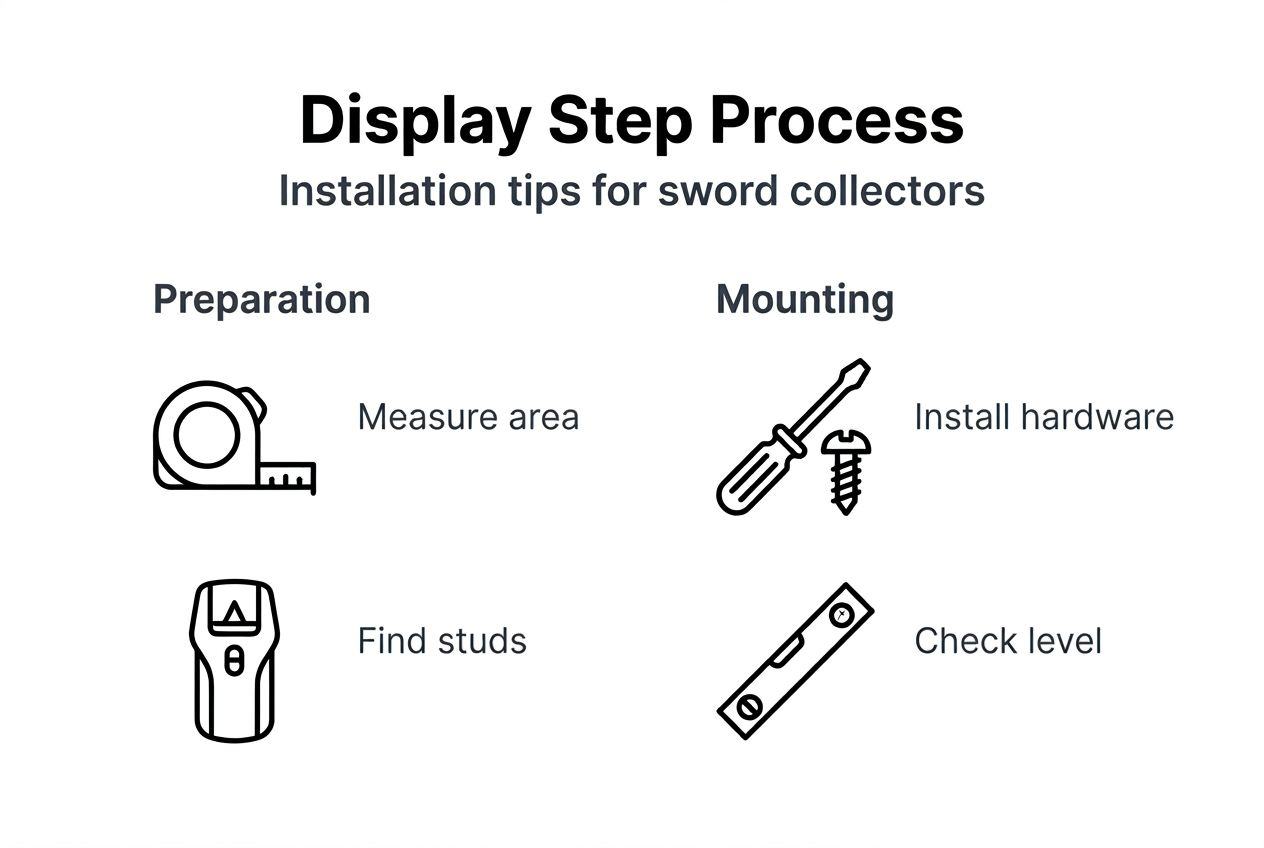 Display Step Process
Installation tips for sword collectors

Preparation

Measure area

Find studs

Mounting

Install hardware

Check level