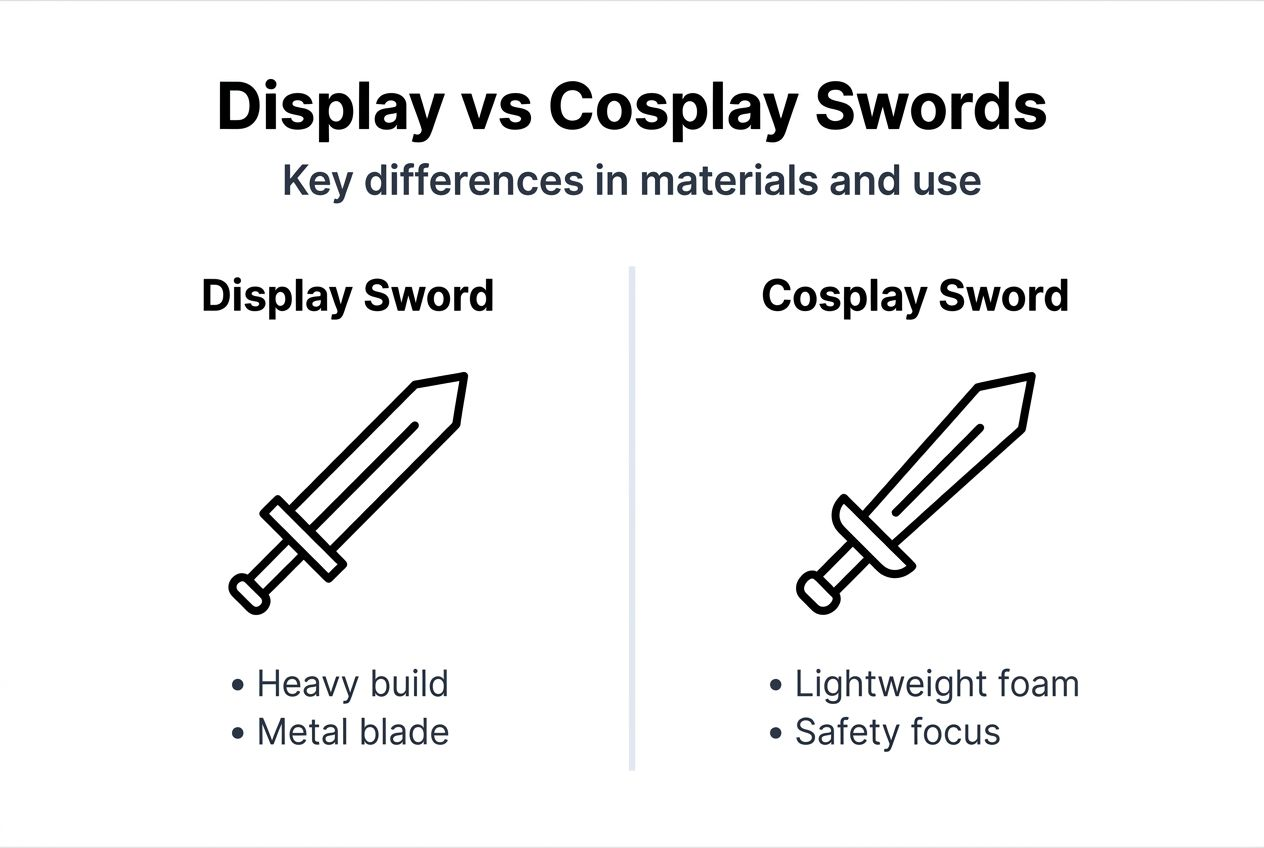 Display vs Cosplay Swords

Key differences in materials and use

Display Sword

• Heavy build
• Metal blade

Cosplay Sword

• Lightweight foam
• Safety focus