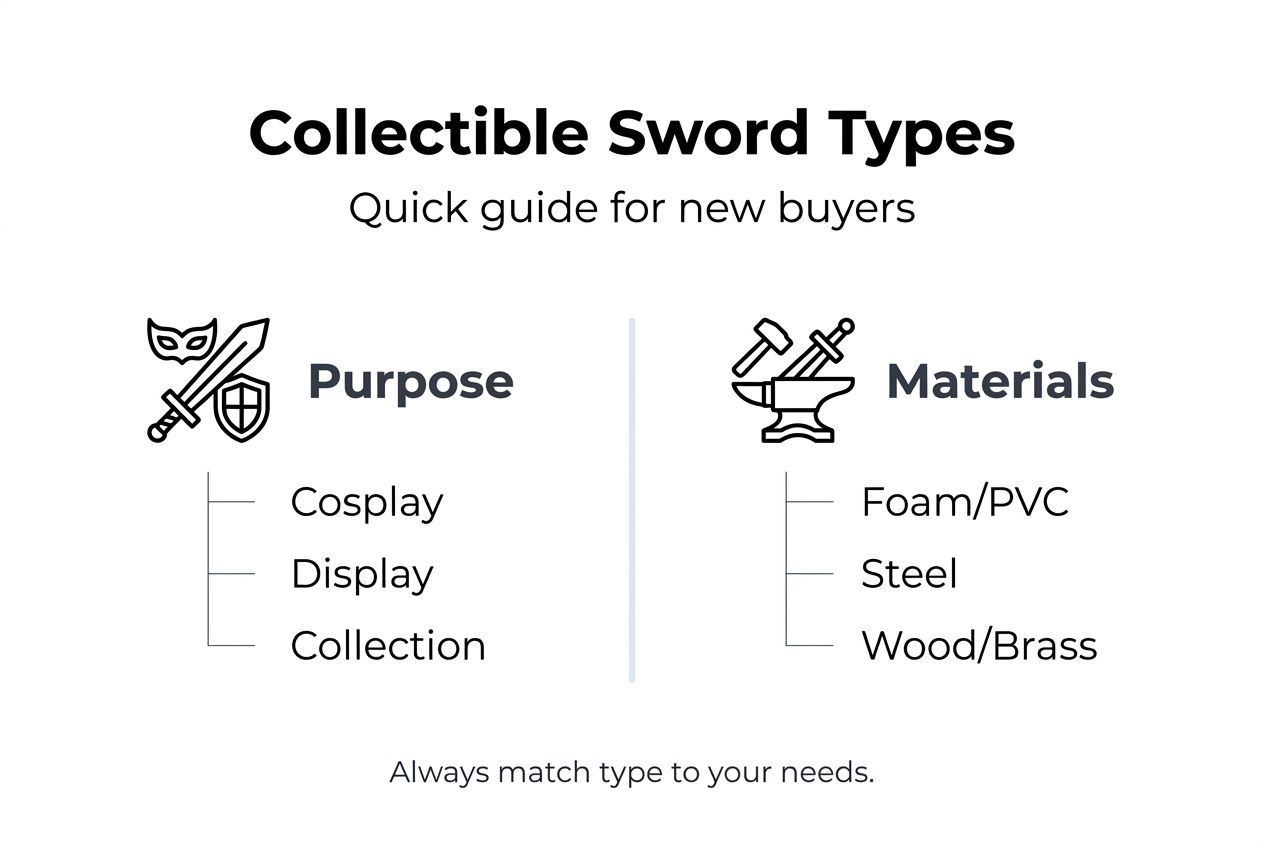 Collectible Sword Types
Quick guide for new buyers

Purpose
Cosplay
Display
Collection

Materials
Foam/PVC
Steel
Wood/Brass

Always match type to your needs.