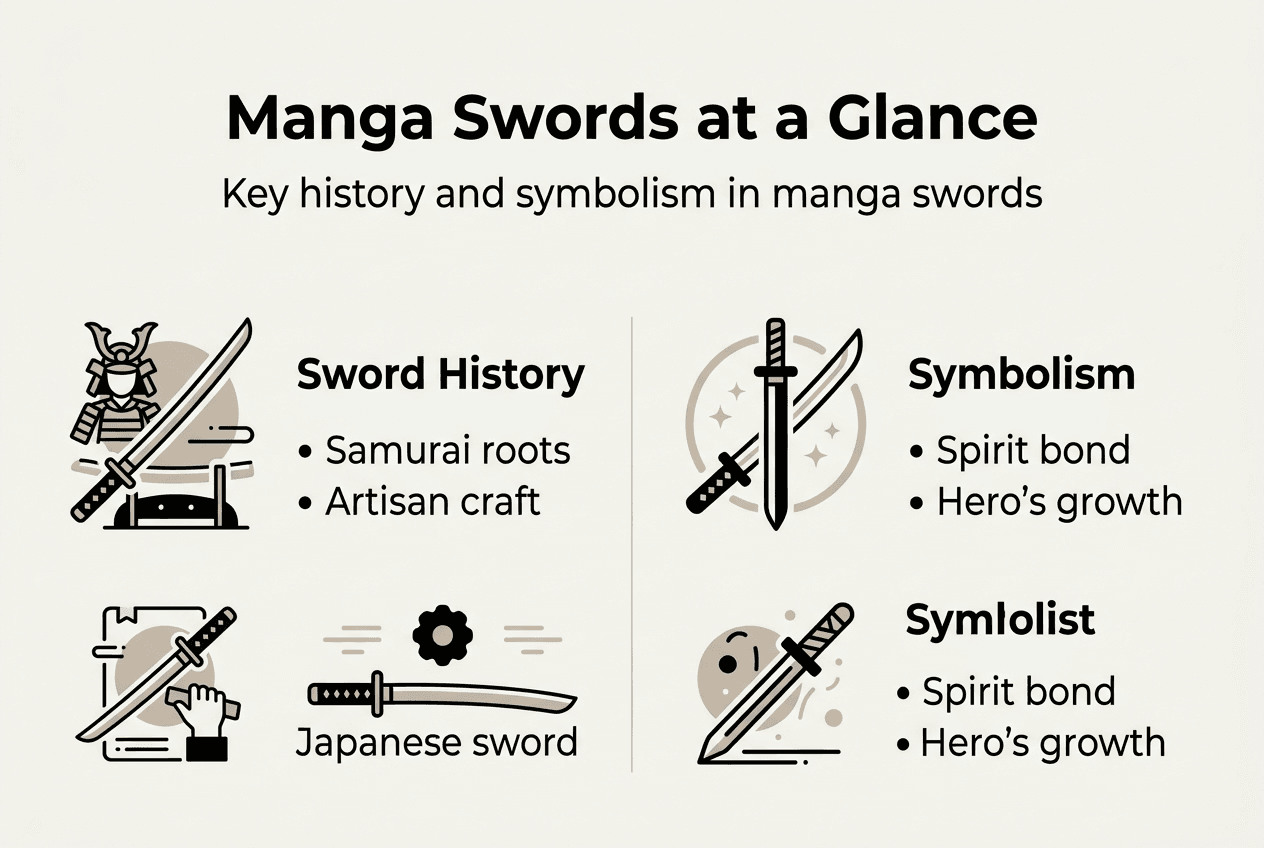 Manga Swords at a Glance

Key history and symbolism in manga swords

Sword History

• Samurai roots
• Artisan craft

Japanese sword

Symbolism

• Spirit bond
• Hero's growth

Symlolist

• Spirit bond
• Hero's growth