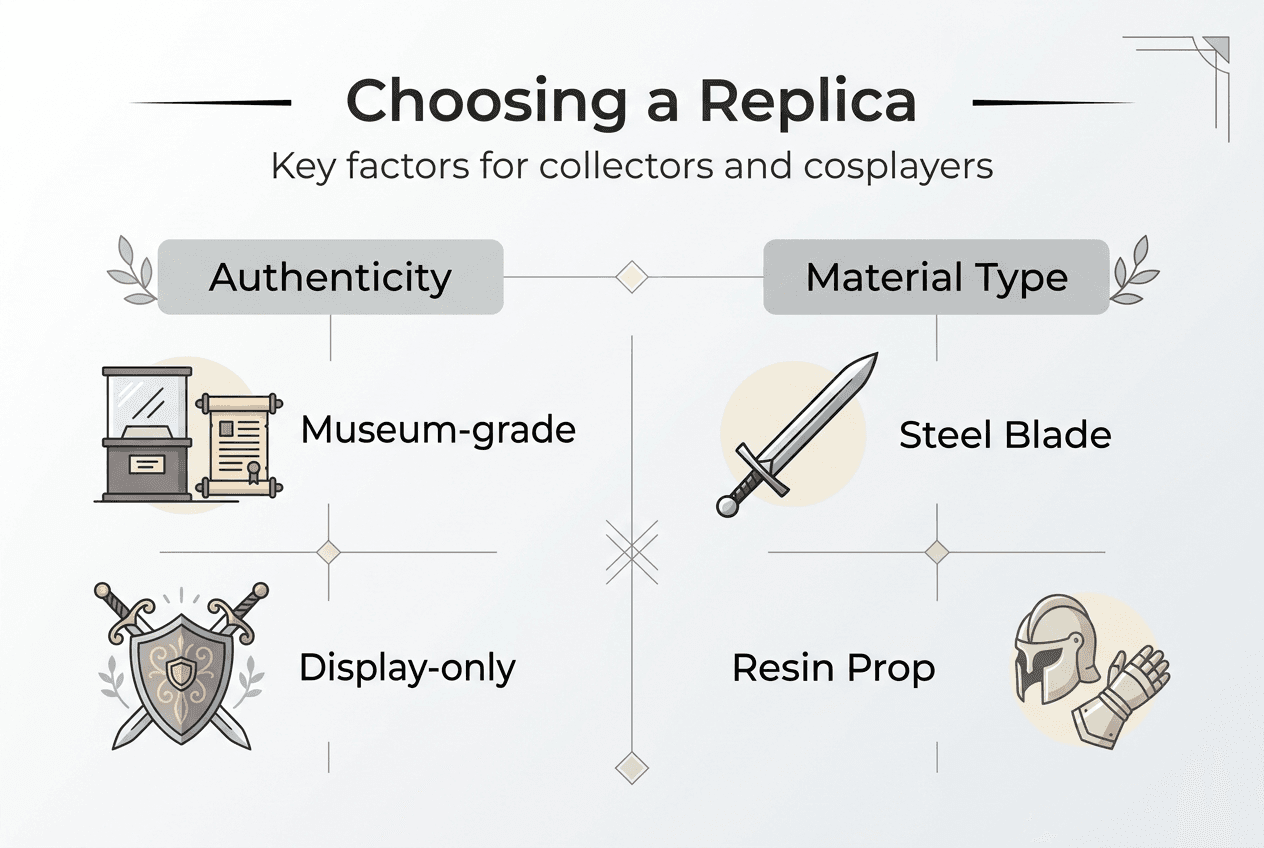 Choosing a Replica

Key factors for collectors and cosplayers

Authenticity

Museum-grade

Display-only

Material Type

Steel Blade

Resin Prop