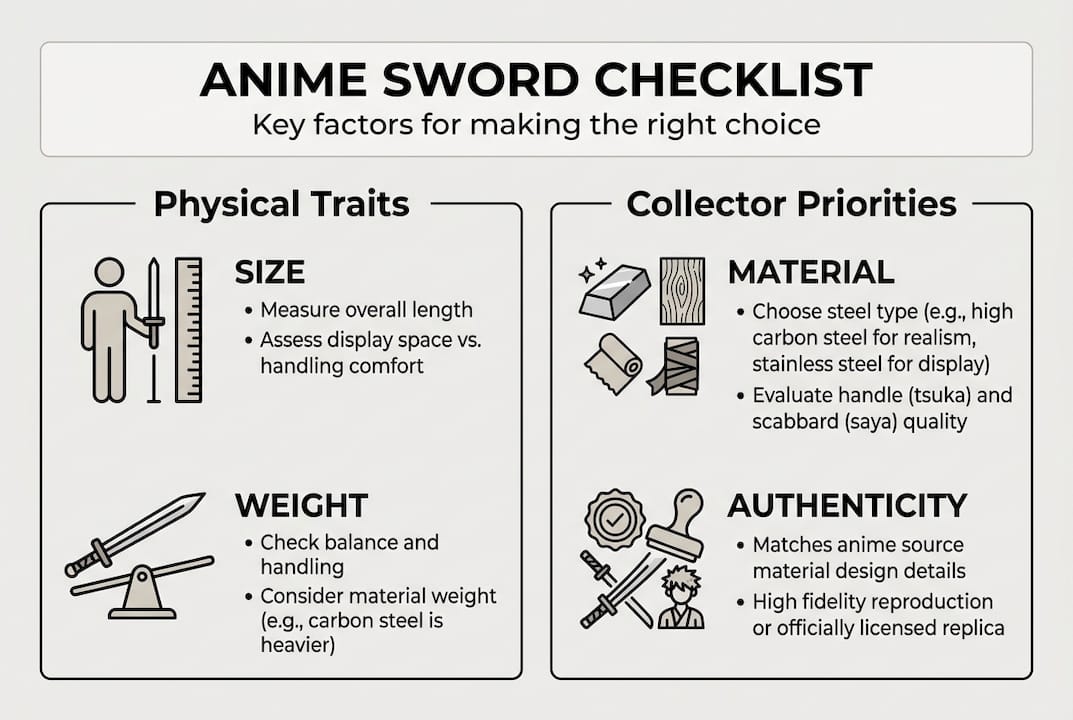 ANIME SWORD CHECKLIST
Key factors for making the right choice

Physical Traits

SIZE
• Measure overall length
• Assess display space vs. handling comfort

WEIGHT
• Check balance and handling
• Consider material weight (e.g., carbon steel is heavier)

Collector Priorities

MATERIAL
• Choose steel type (e.g., high carbon steel for realism, stainless steel for display)
• Evaluate handle (tsuka) and scabbard (saya) quality

AUTHENTICITY
• Matches anime source material design details
• High fidelity reproduction or officially licensed replica