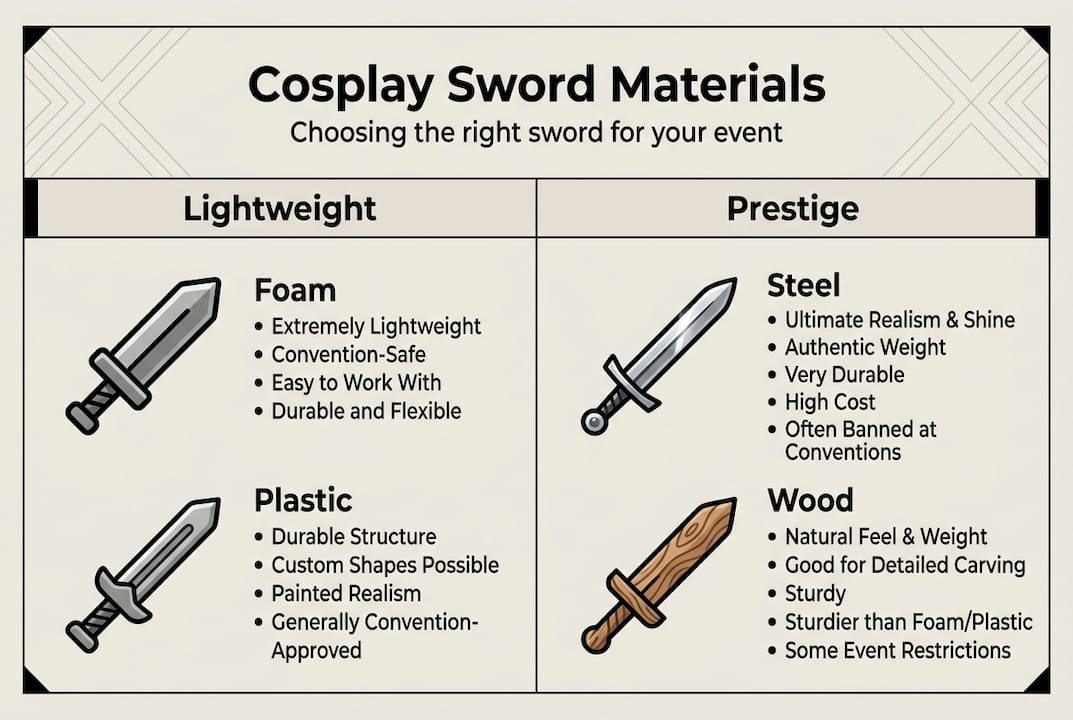 Cosplay Sword Materials

Choosing the right sword for your event

Lightweight

Foam
• Extremely Lightweight
• Convention-Safe
• Easy to Work With
• Durable and Flexible

Plastic
• Durable Structure
• Custom Shapes Possible
• Painted Realism
• Generally Convention-Approved

Prestige

Steel
• Ultimate Realism & Shine
• Authentic Weight
• Very Durable
• High Cost
• Often Banned at Conventions

Wood
• Natural Feel & Weight
• Good for Detailed Carving
• Sturdy
• Sturdier than Foam/Plastic
• Some Event Restrictions