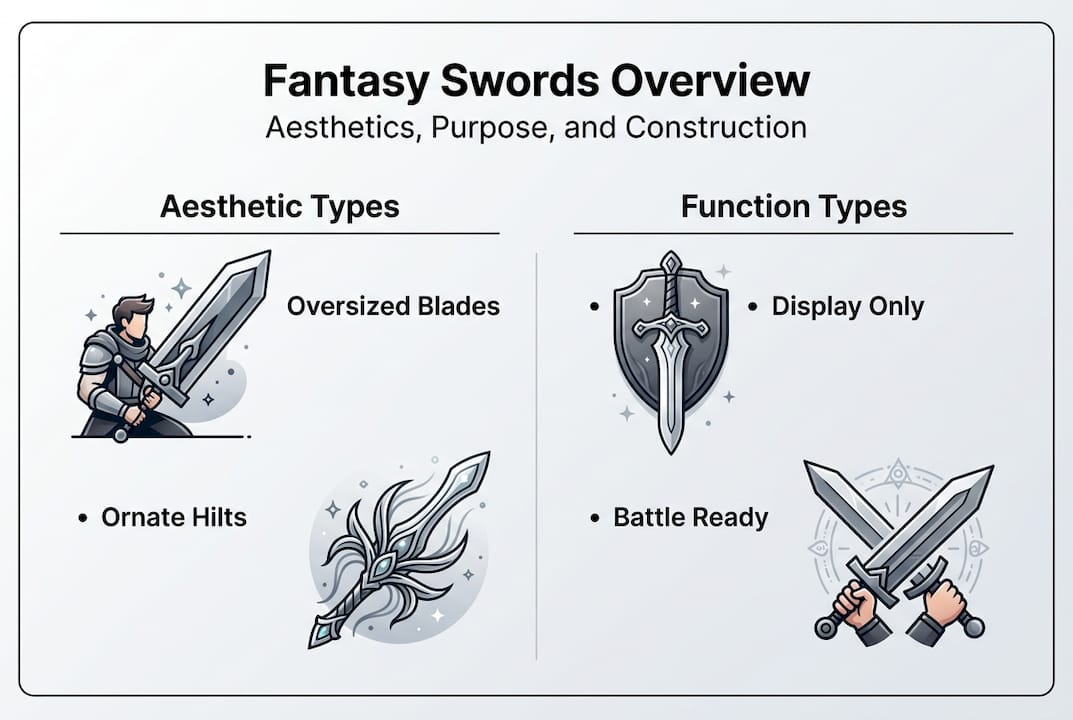 Fantasy Swords Overview
Aesthetics, Purpose, and Construction

Aesthetic Types

Oversized Blades

• Ornate Hilts

Function Types

• • Display Only

• Battle Ready