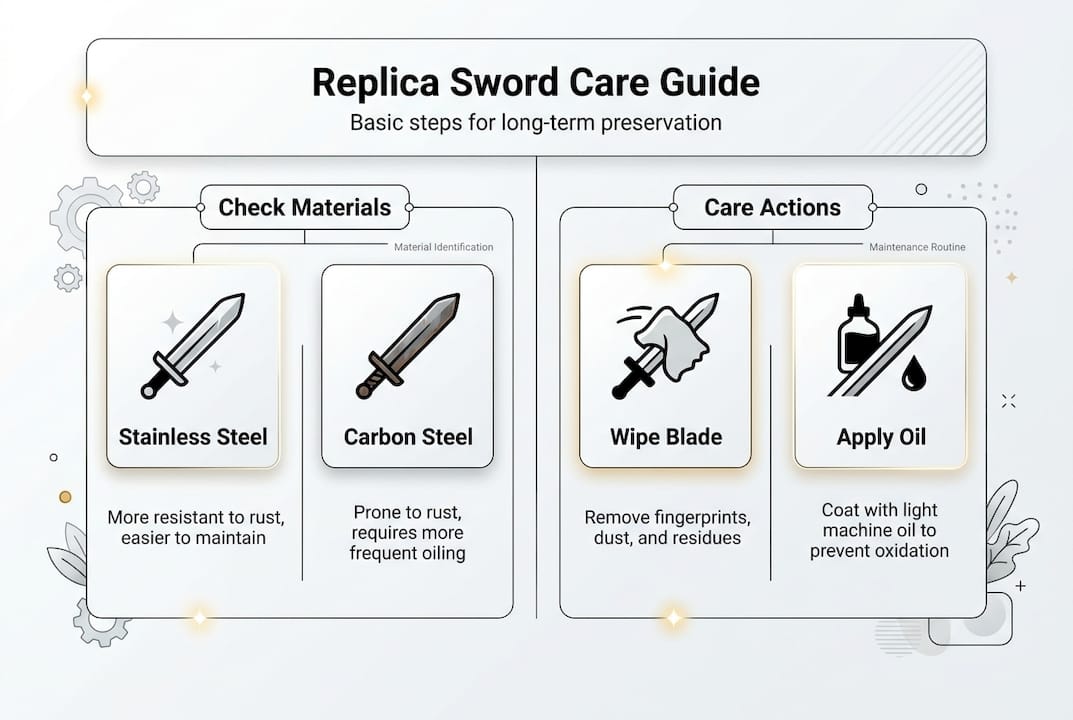 Replica Sword Care Guide

Basic steps for long-term preservation

Check Materials

Material Identification

Stainless Steel

More resistant to rust, easier to maintain

Carbon Steel

Prone to rust, requires more frequent oiling

Care Actions

Maintenance Routine

Wipe Blade

Remove fingerprints, dust, and residues

Apply Oil

Coat with light machine oil to prevent oxidation