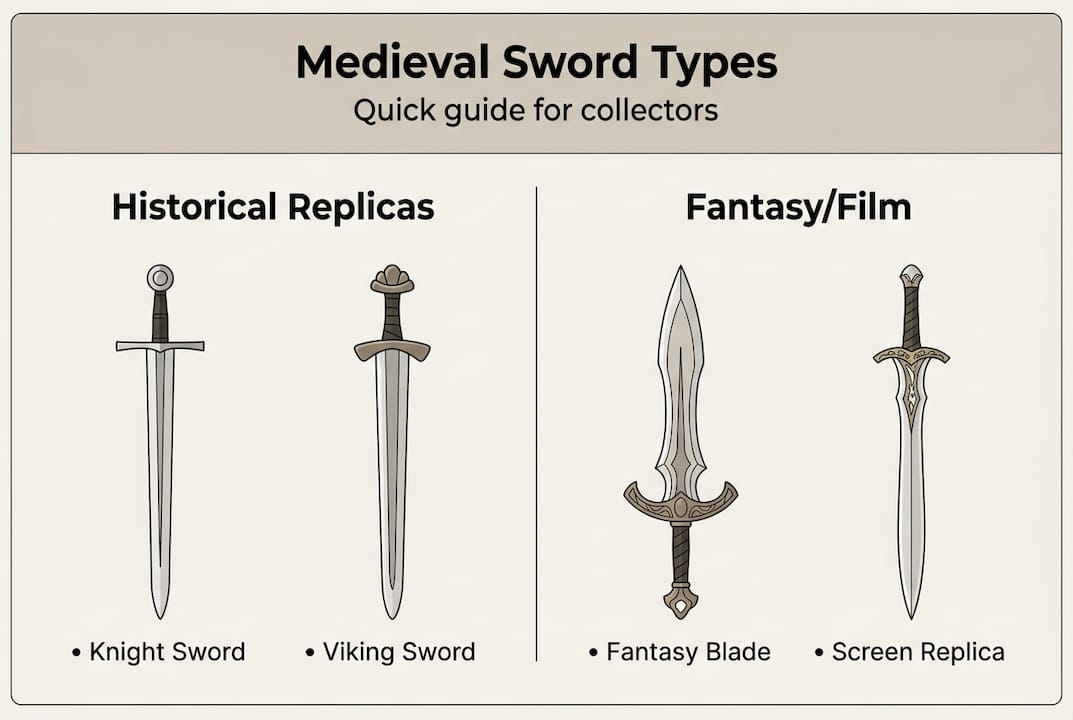 Medieval Sword Types
Quick guide for collectors

Historical Replicas

• Knight Sword
• Viking Sword

Fantasy/Film

• Fantasy Blade
• Screen Replica