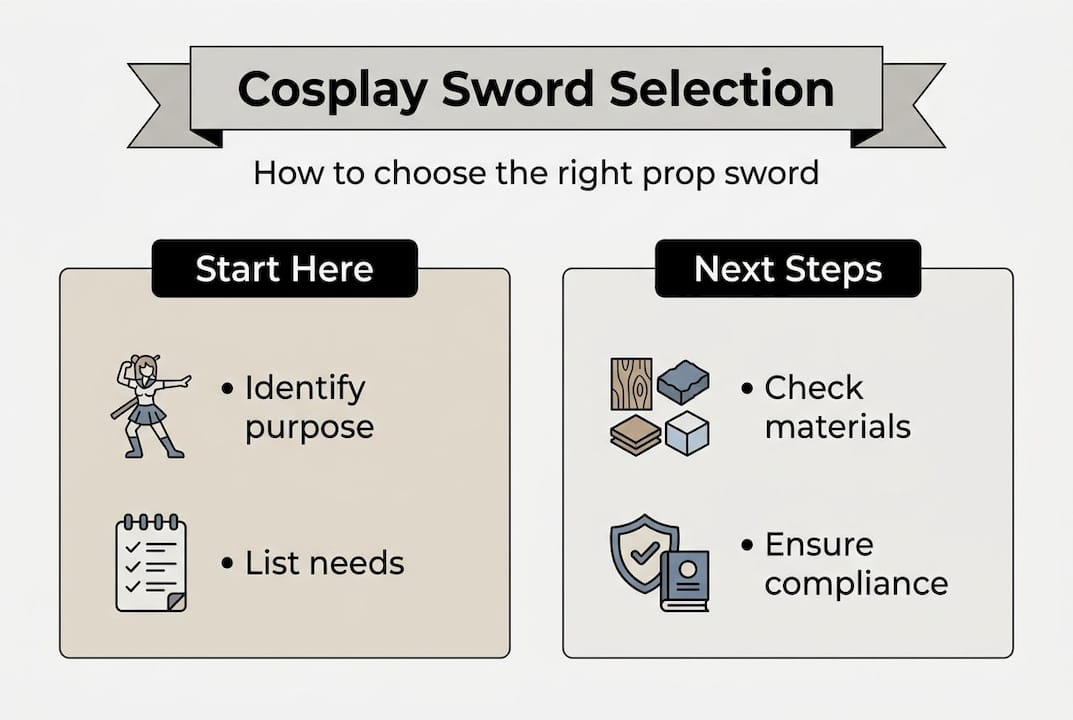 Cosplay Sword Selection

How to choose the right prop sword

Start Here

• Identify purpose

• List needs

Next Steps

• Check materials

• Ensure compliance