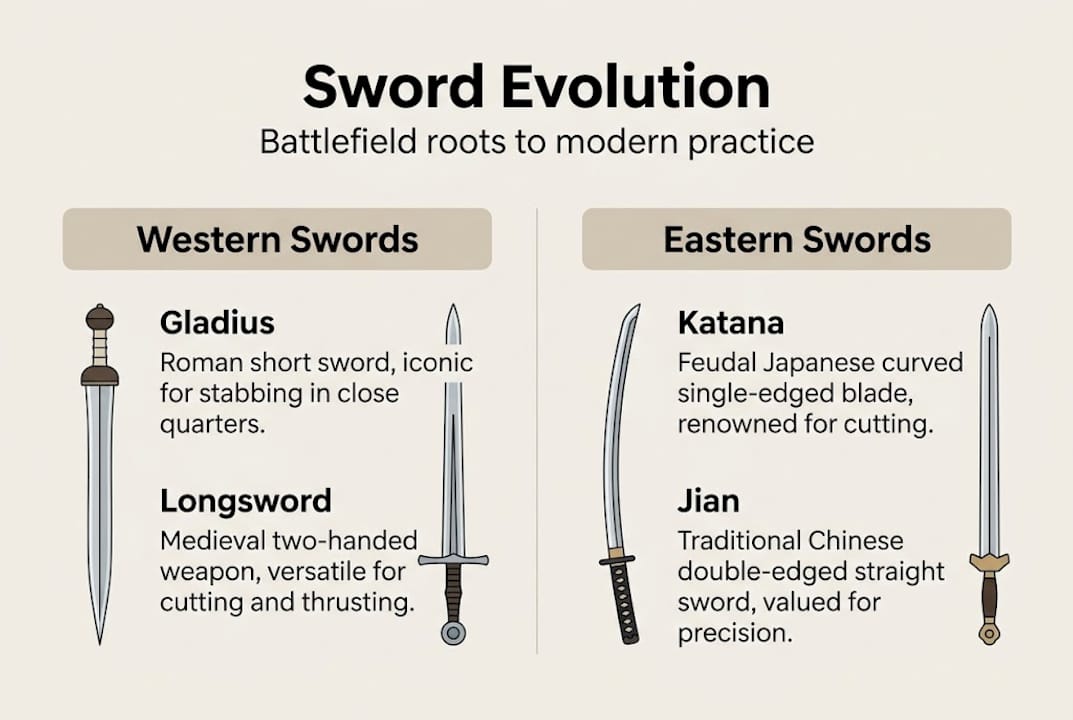 Sword Evolution
Battlefield roots to modern practice

Western Swords

Gladius
Roman short sword, iconic for stabbing in close quarters.

Longsword
Medieval two-handed weapon, versatile for cutting and thrusting.

Eastern Swords

Katana
Feudal Japanese curved single-edged blade, renowned for cutting.

Jian
Traditional Chinese double-edged straight sword, valued for precision.