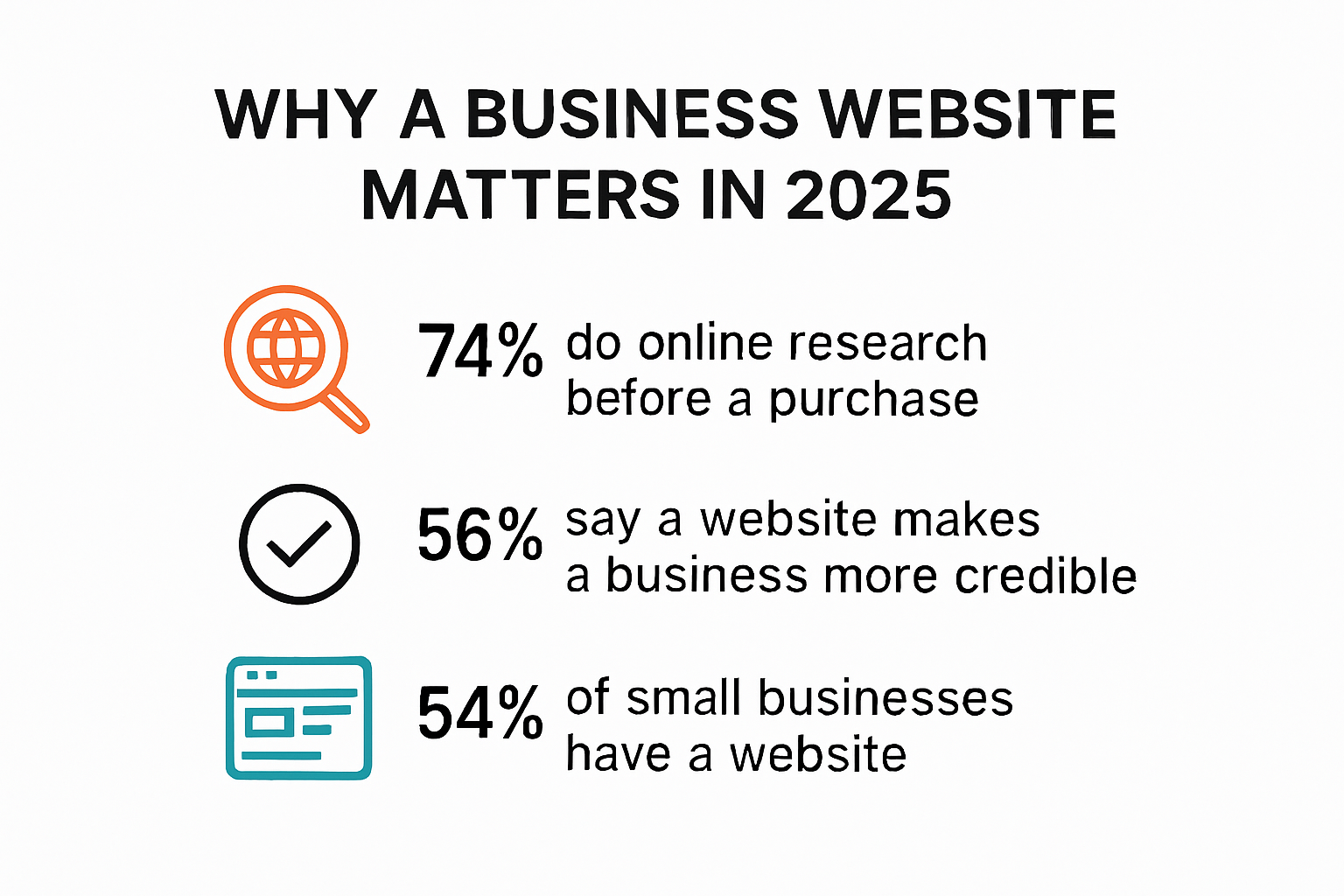 WHY A BUSINESS WEBSITE MATTERS IN 2025

74% do online research before a purchase

56% say a website makes a business more credible

54% of small businesses have a website