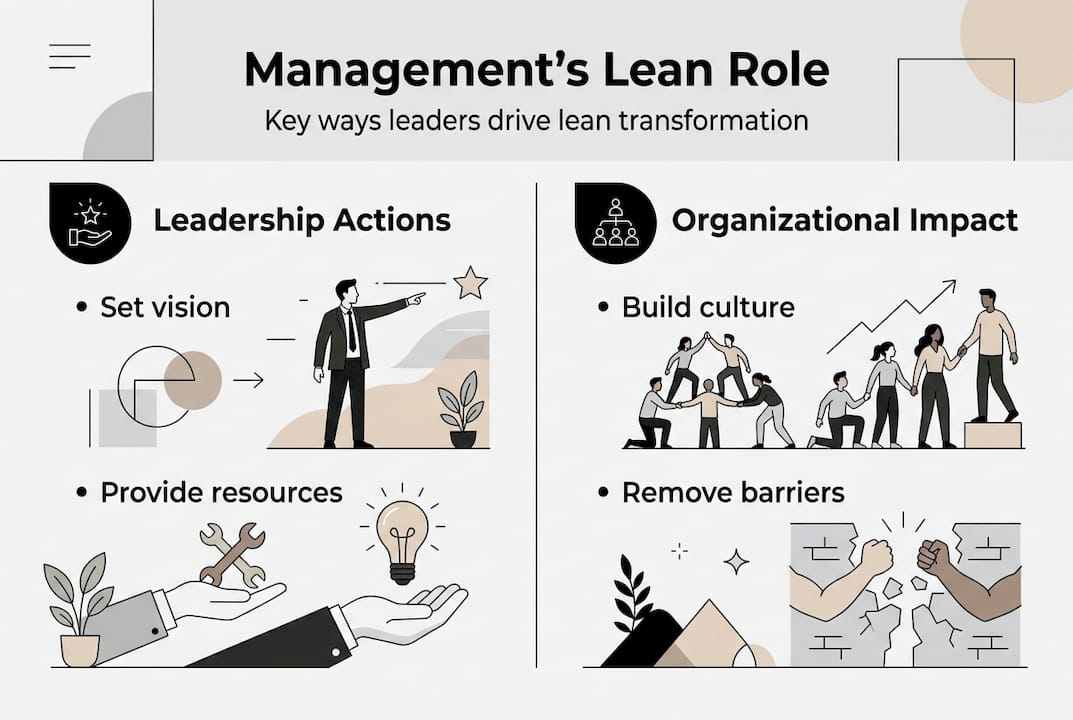 Management's Lean Role

Key ways leaders drive lean transformation

Leadership Actions

• Set vision

• Provide resources

Organizational Impact

• Build culture

• Remove barriers