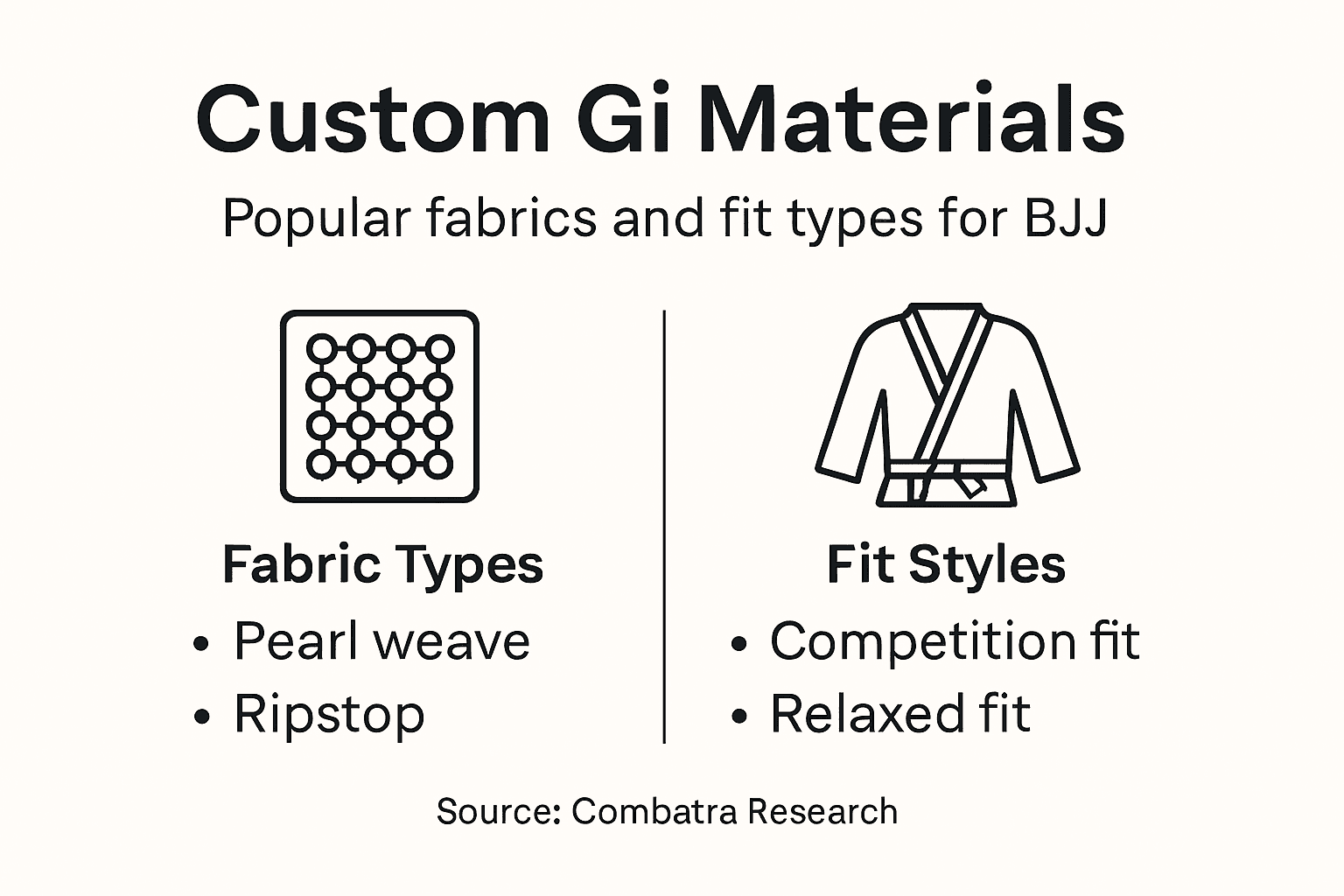 Custom Gi Materials

Popular fabrics and fit types for BJJ

Fabric Types
• Pearl weave
• Ripstop

Fit Styles
• Competition fit
• Relaxed fit

Source: Combatra Research