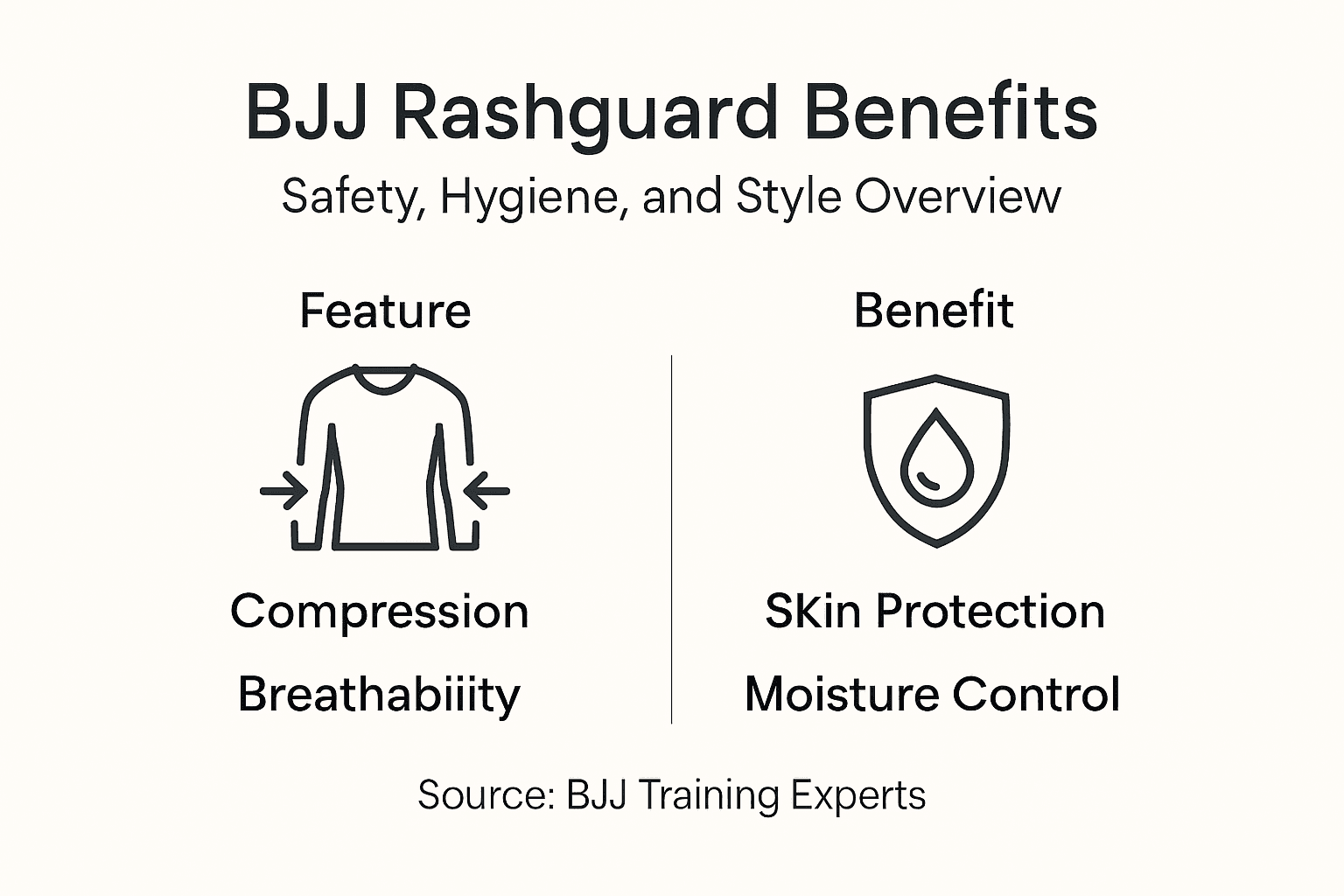 BJJ Rashguard Benefits
Safety, Hygiene, and Style Overview

Feature

Compression

Breathabiiity

Benefit

SKin Protection

Moisture Control

Source: BJJ Training Experts