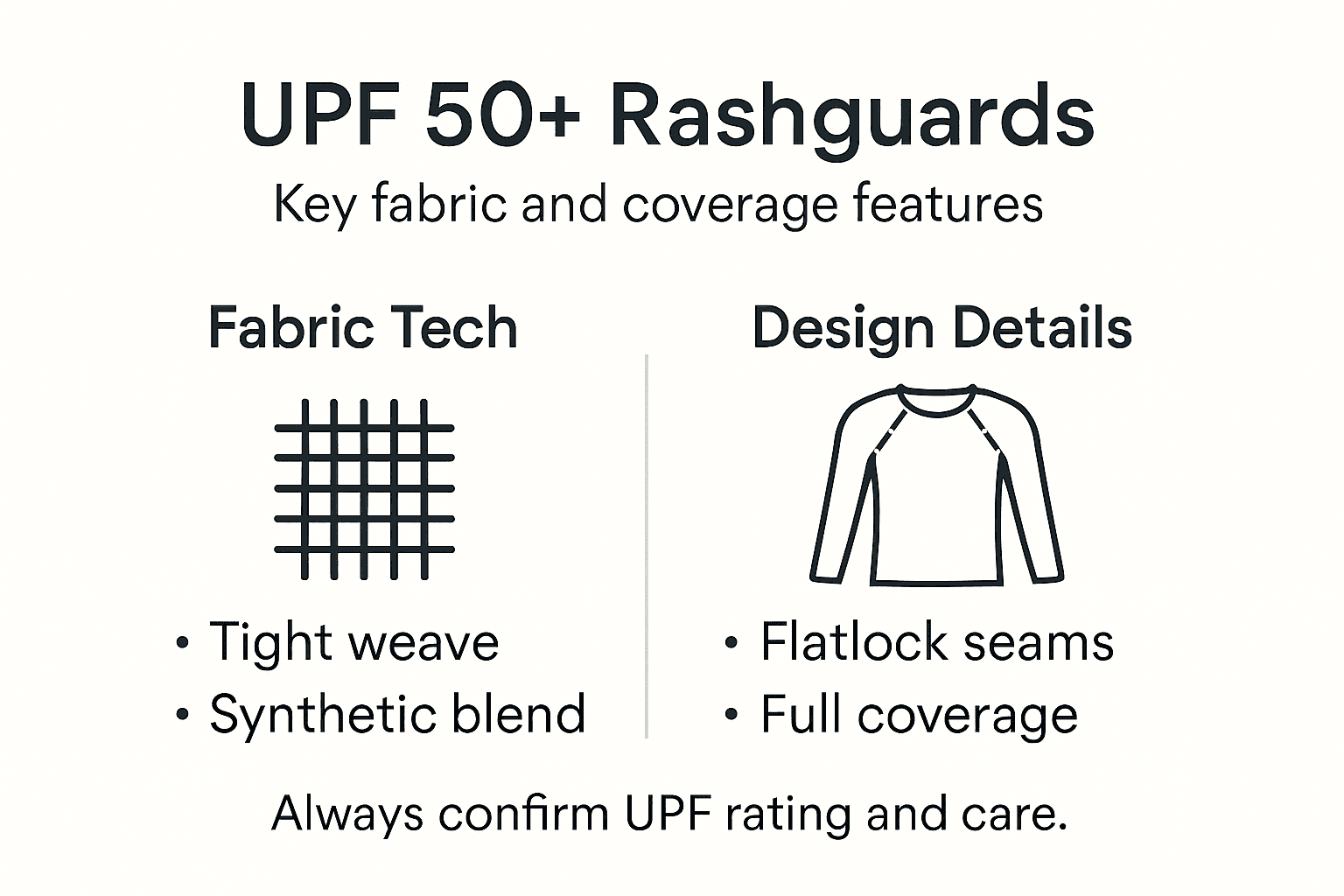 UPF 50+ Rashguards

Key fabric and coverage features

Fabric Tech

• Tight weave
• Synthetic blend

Design Details

• Flatlock seams
• Full coverage

Always confirm UPF rating and care.