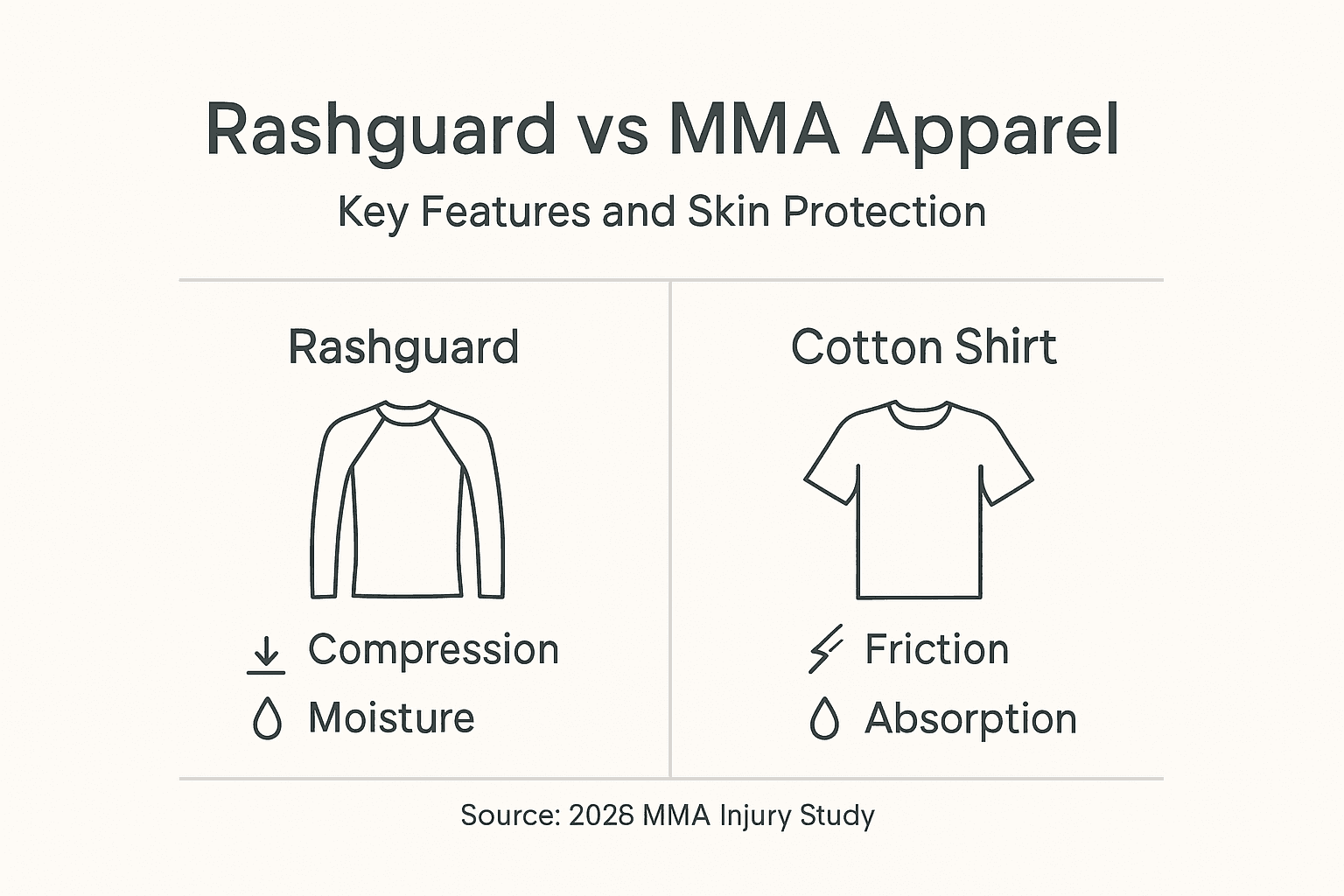 Rashguard vs MMA Apparel

Key Features and Skin Protection

Rashguard

Compression

Moisture

Cotton Shirt

Friction

Absorption

Source: 2026 MMA Injury Study