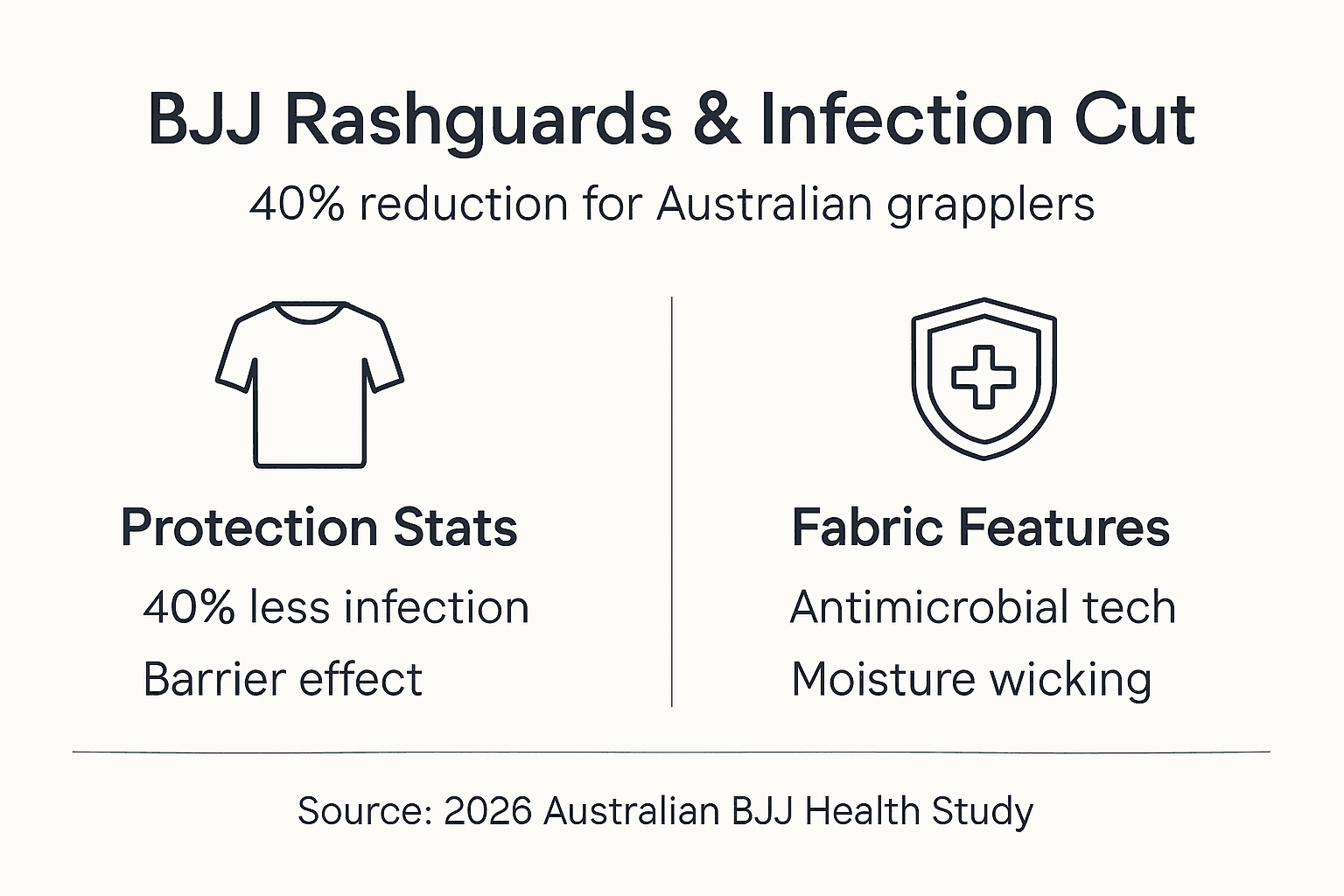 BJJ Rashguards & Infection Cut

40% reduction for Australian grapplers

Protection Stats

40% less infection

Barrier effect

Fabric Features

Antimicrobial tech

Moisture wicking

Source: 2026 Australian BJJ Health Study