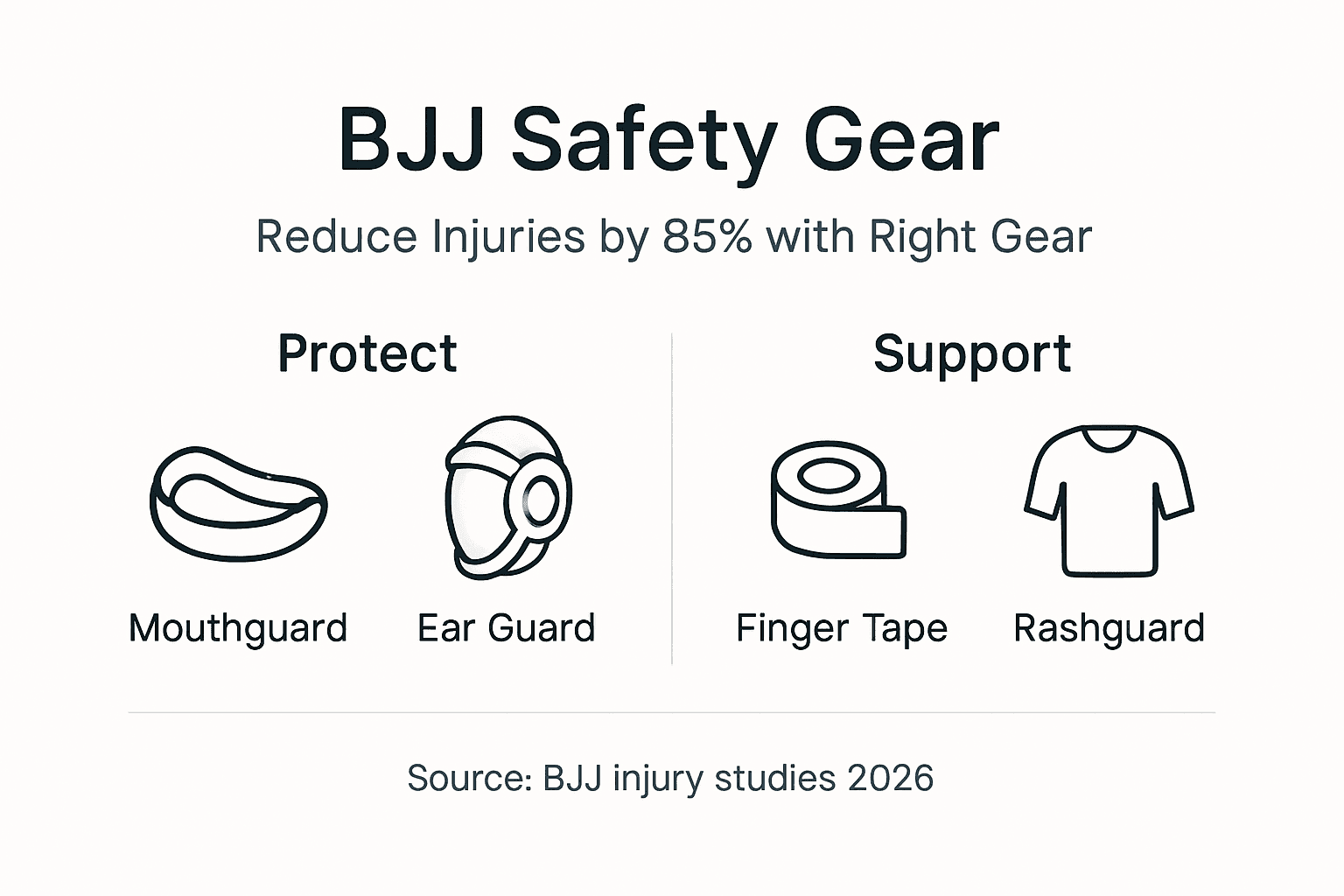 BJJ Safety Gear

Reduce Injuries by 85% with Right Gear

Protect

Mouthguard

Ear Guard

Support

Finger Tape

Rashguard

Source: BJJ injury studies 2026