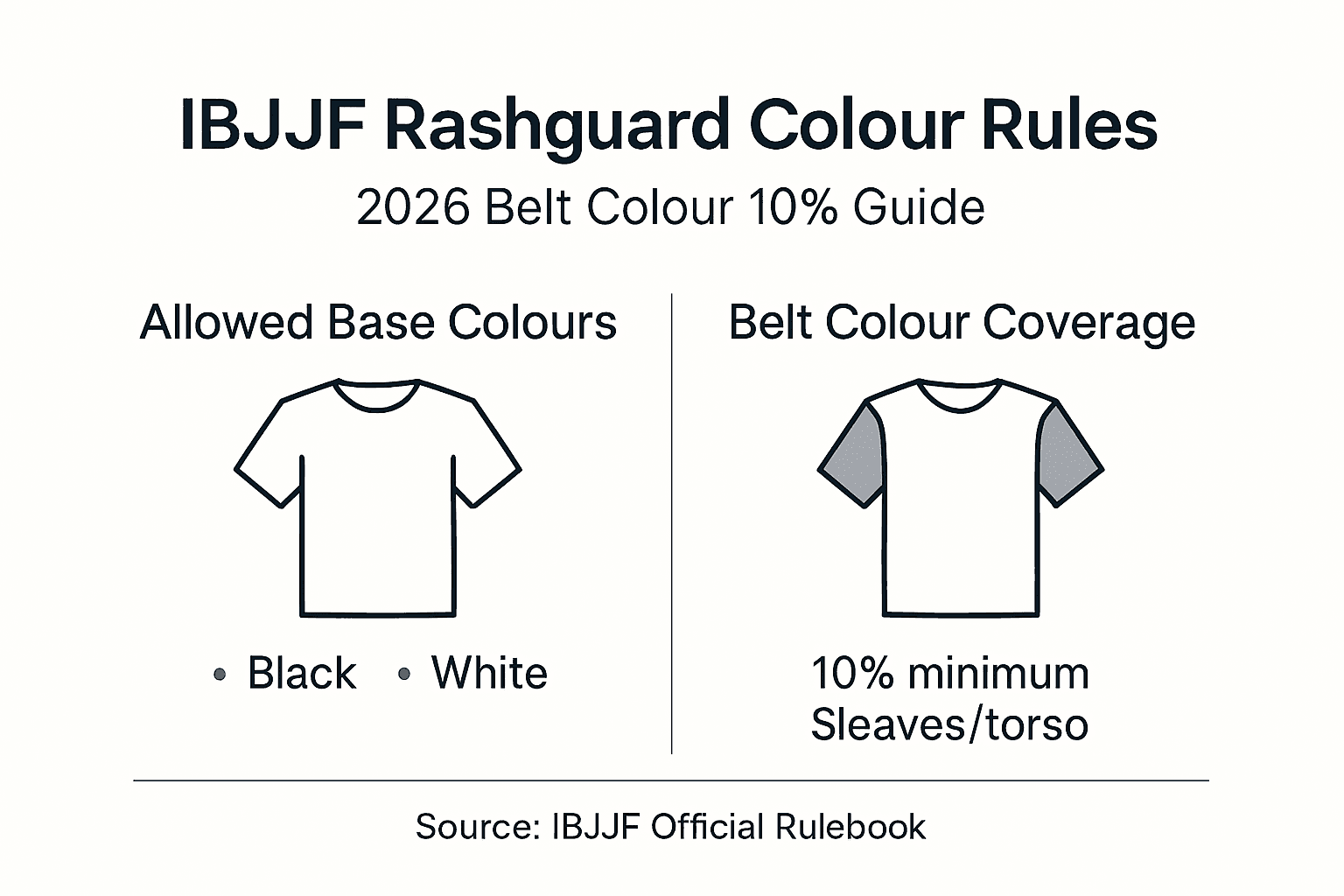 IBJJF Rashguard Colour Rules

2026 Belt Colour 10% Guide

Allowed Base Colours

• Black • White

Belt Colour Coverage

10% minimum
Sleaves/torso

Source: IBJJF Official Rulebook