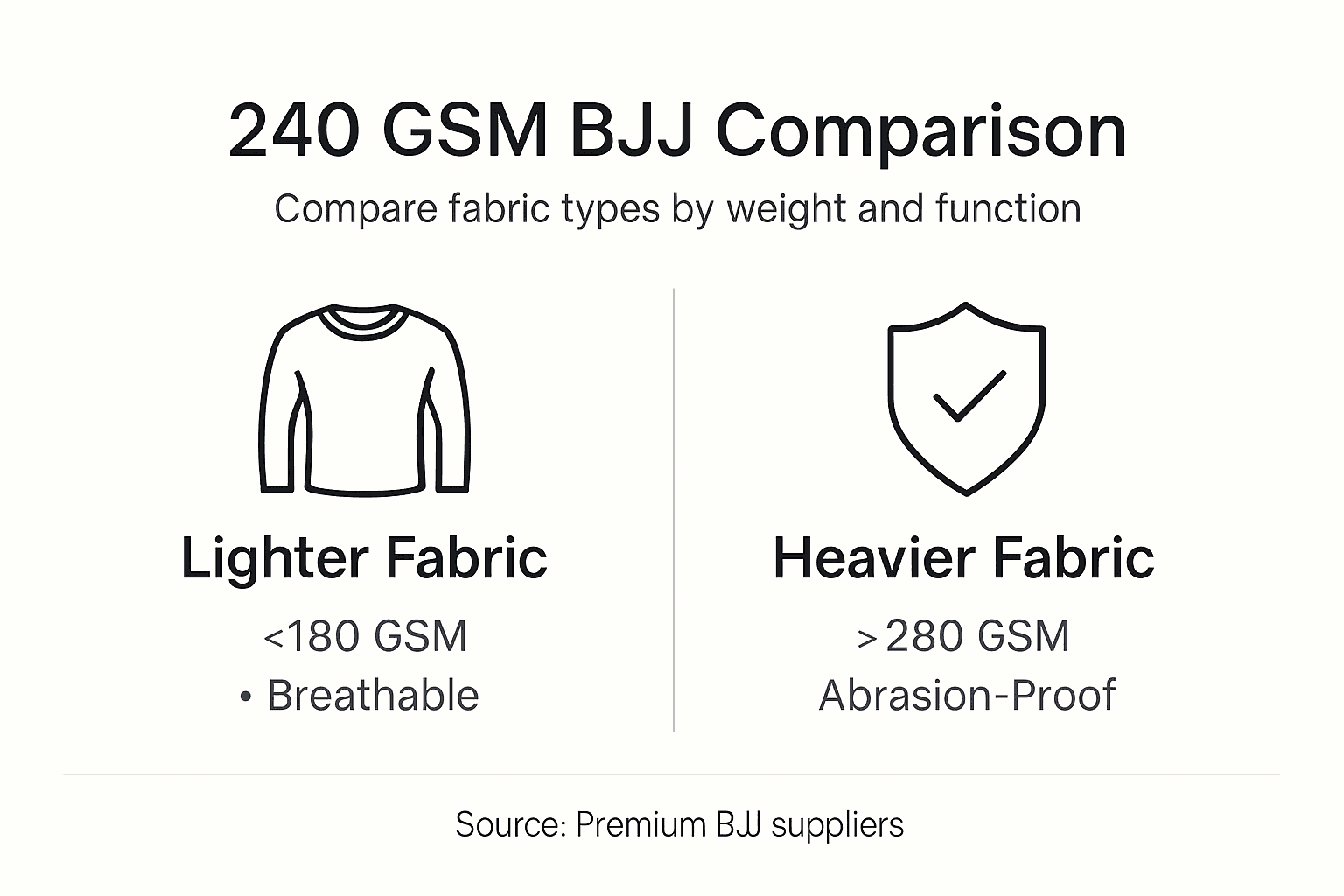 240 GSM BJJ Comparison

Compare fabric types by weight and function

Lighter Fabric

<180 GSM

• Breathable

Heavier Fabric

>280 GSM

Abrasion-Proof

Source: Premium BJJ suppliers