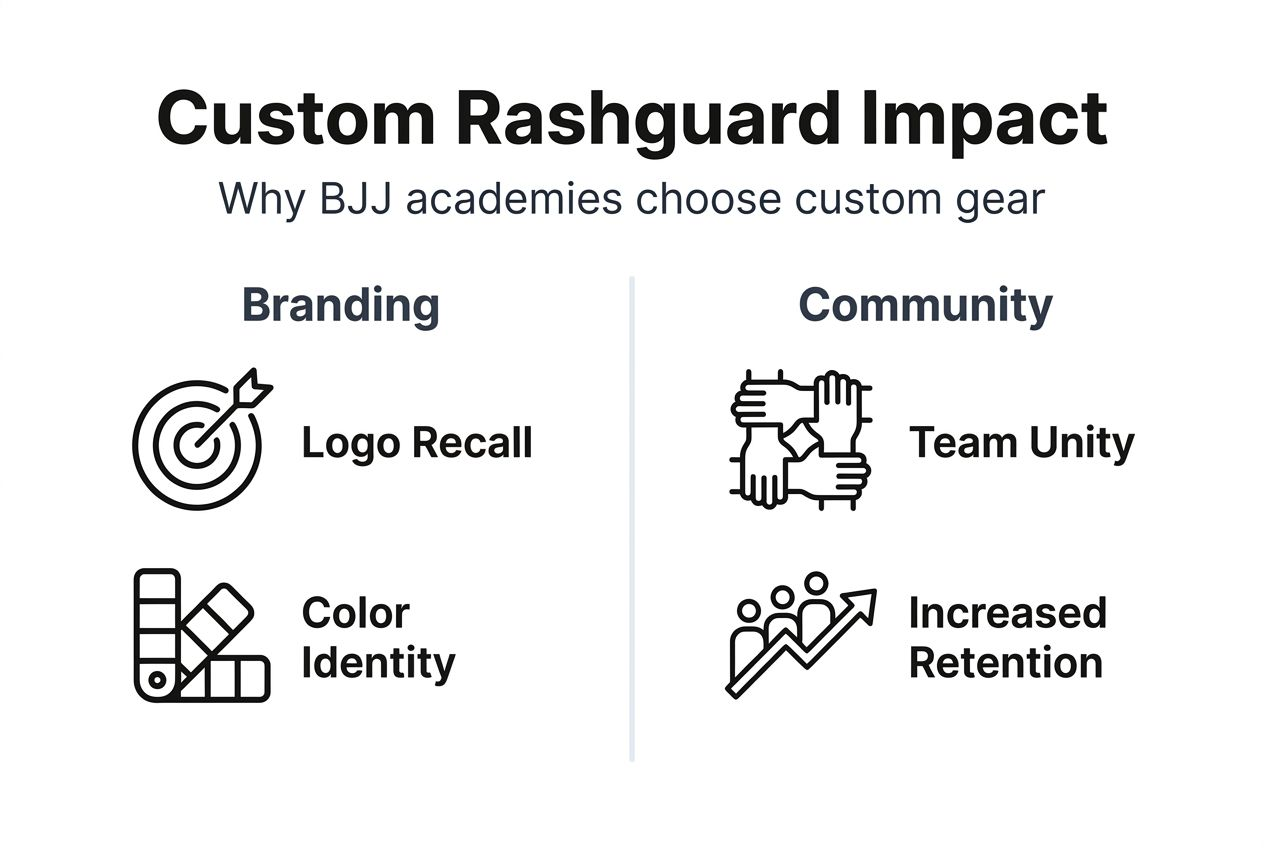 Custom Rashguard Impact

Why BJJ academies choose custom gear

Branding

Logo Recall

Color Identity

Community

Team Unity

Increased Retention