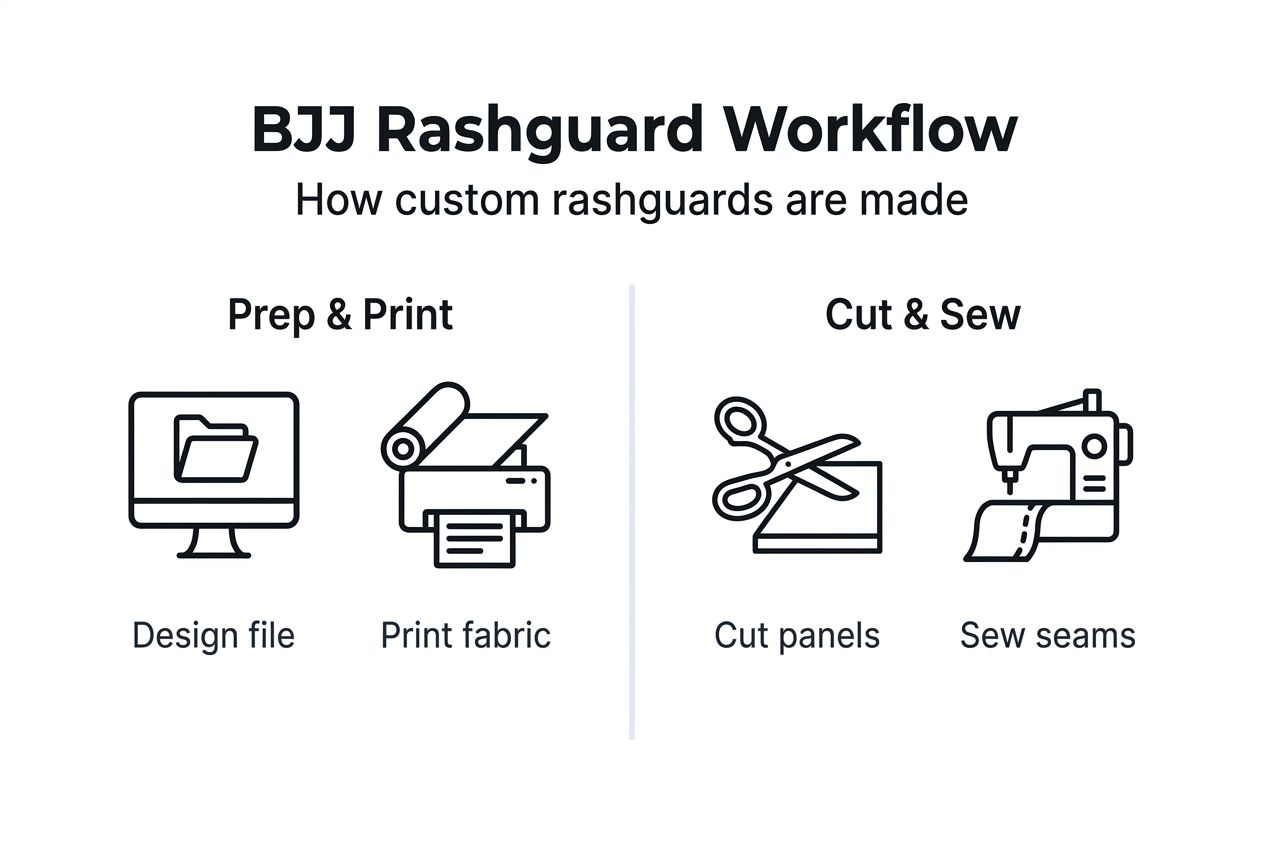 BJJ Rashguard Workflow
How custom rashguards are made

Prep & Print

Design file

Print fabric

Cut & Sew

Cut panels

Sew seams