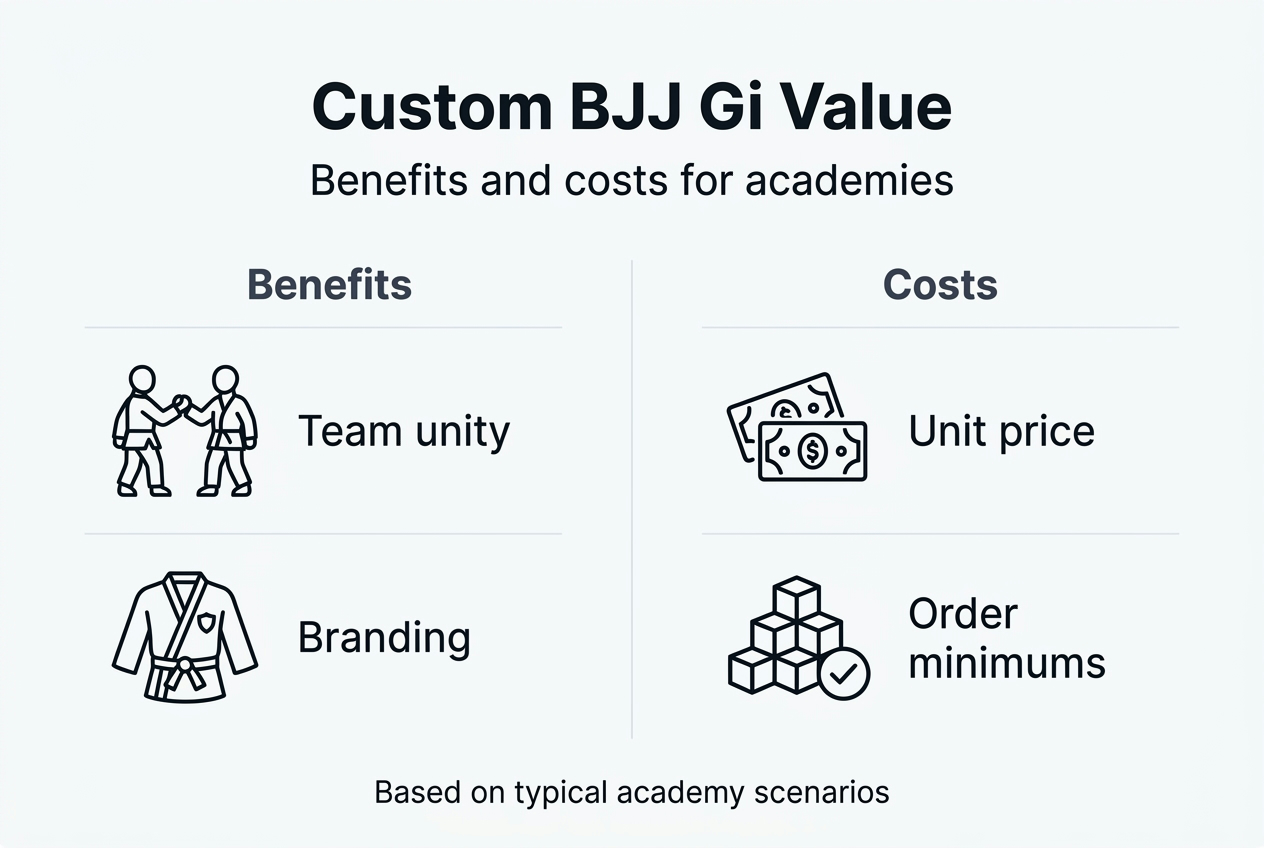 Custom BJJ Gi Value
Benefits and costs for academies

Benefits

Team unity

Branding

Costs

Unit price

Order minimums

Based on typical academy scenarios