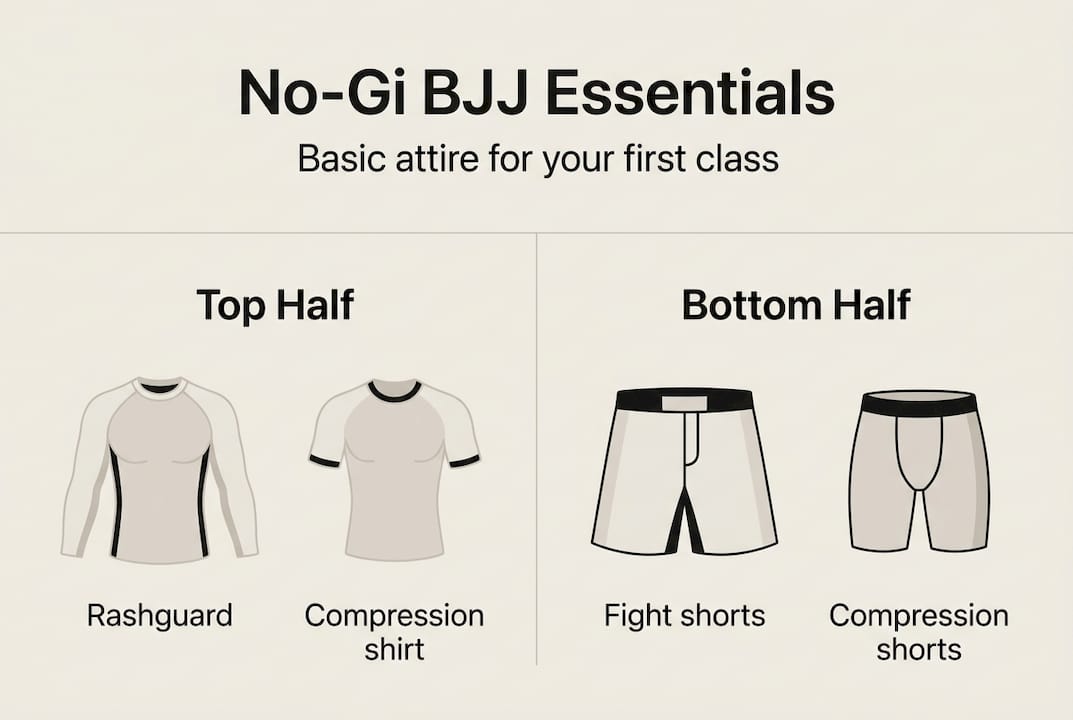 No-Gi BJJ Essentials

Basic attire for your first class

Top Half

Rashguard

Compression shirt

Bottom Half

Fight shorts

Compression shorts