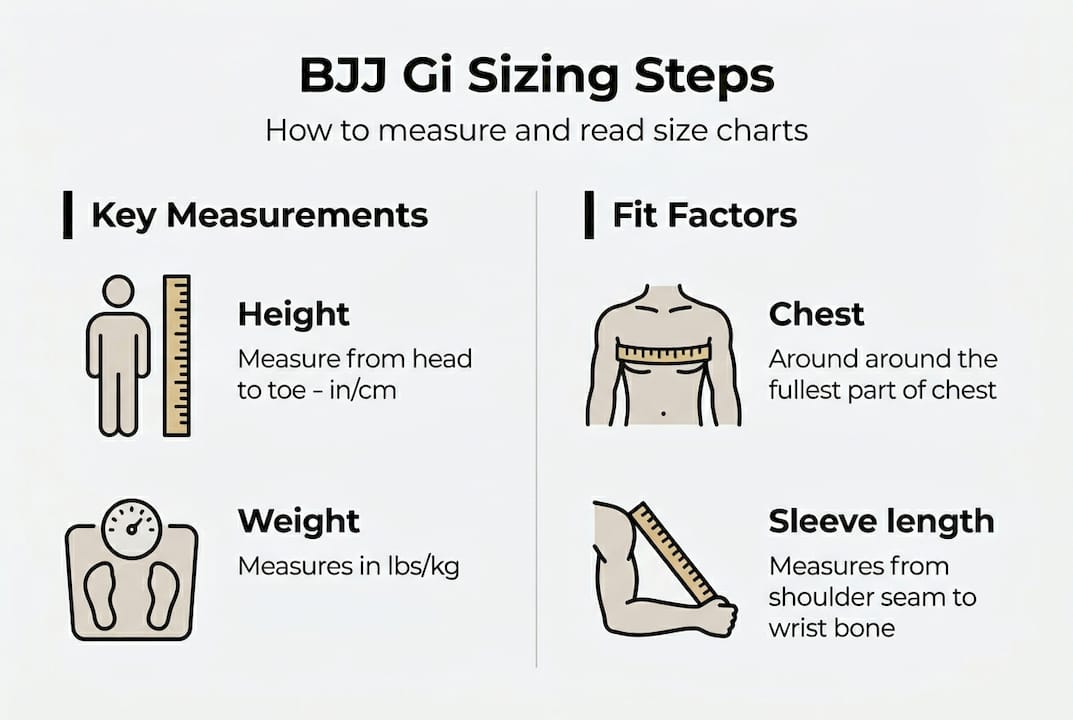 BJJ Gi Sizing Steps

How to measure and read size charts

Key Measurements

Height

Measure from head to toe - in/cm

Weight

Measures in lbs/kg

Fit Factors

Chest

Around around the fullest part of chest

Sleeve length

Measures from shoulder seam to wrist bone