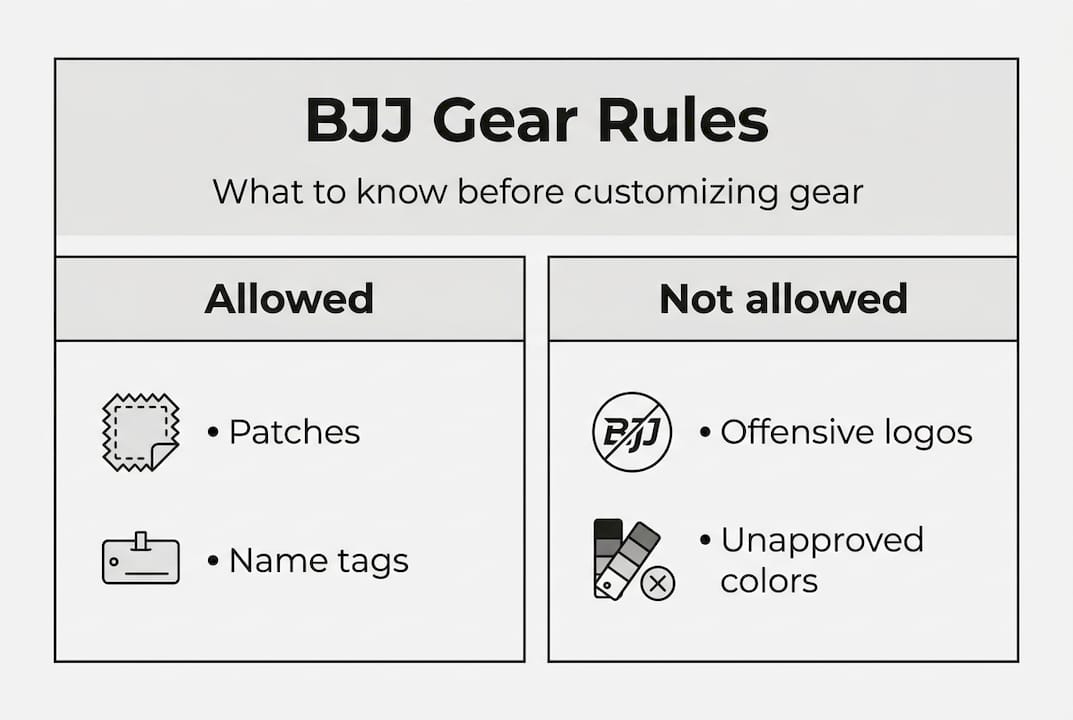 BJJ Gear Rules

What to know before customizing gear

Allowed

• Patches

• Name tags

Not allowed

BJJ

• Offensive logos

• Unapproved colors