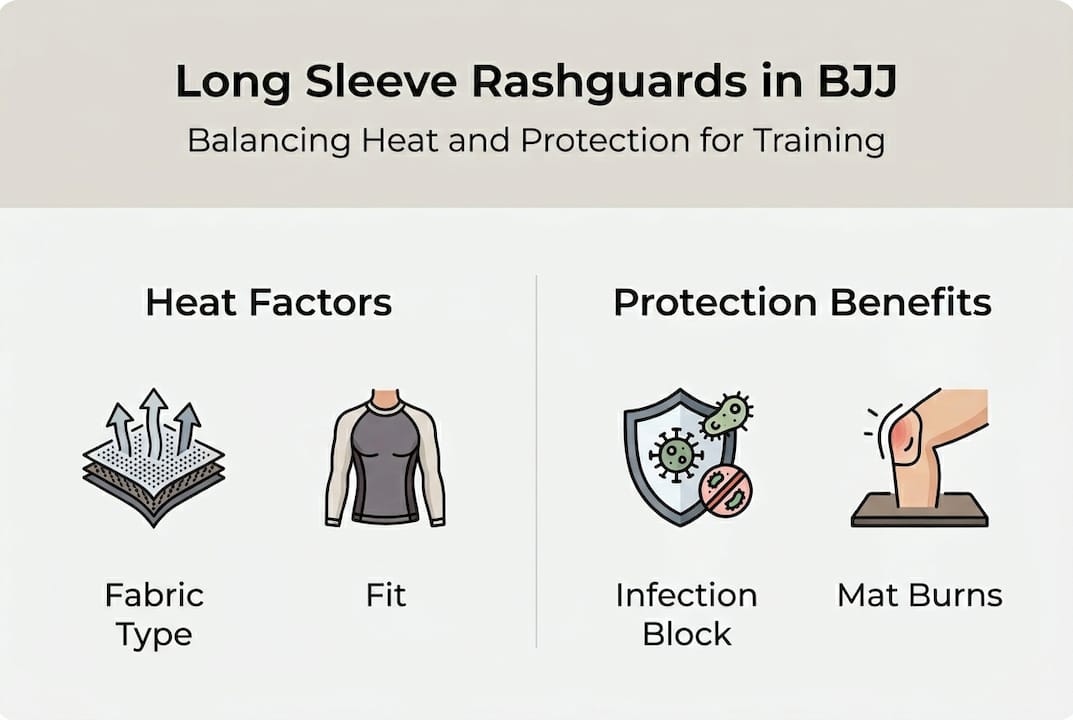 Long Sleeve Rashguards in BJJ
Balancing Heat and Protection for Training

Heat Factors

Fabric Type

Fit

Protection Benefits

Infection Block

Mat Burns