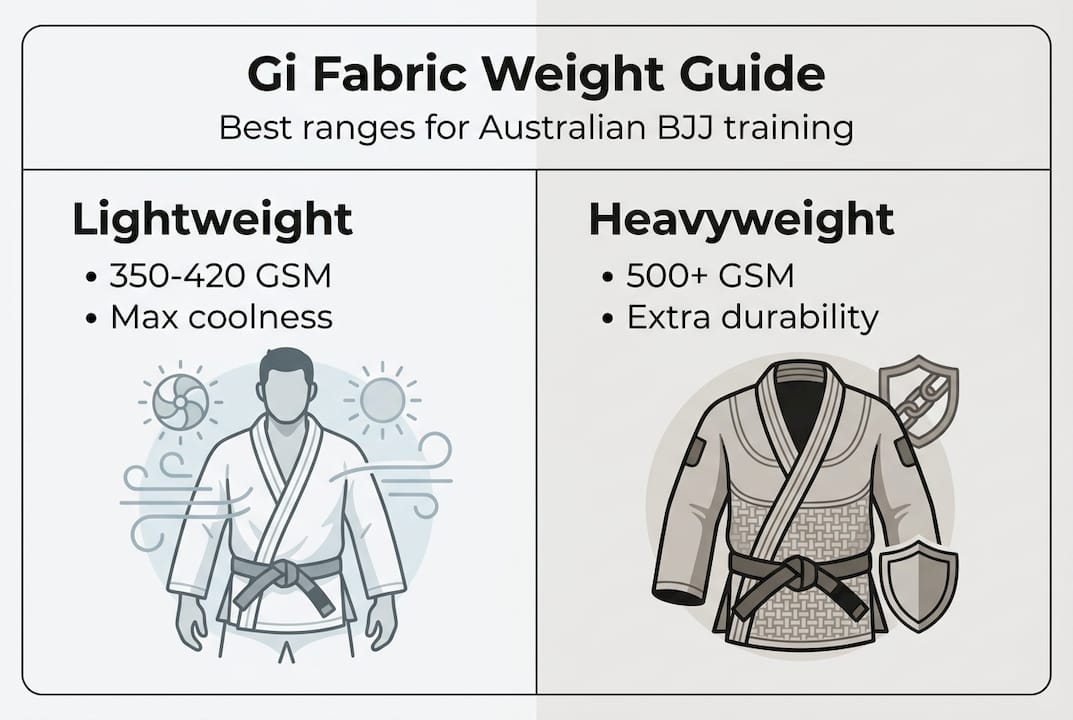 Gi Fabric Weight Guide
Best ranges for Australian BJJ training

Lightweight
• 350-420 GSM
• Max coolness

Heavyweight
• 500+ GSM
• Extra durability