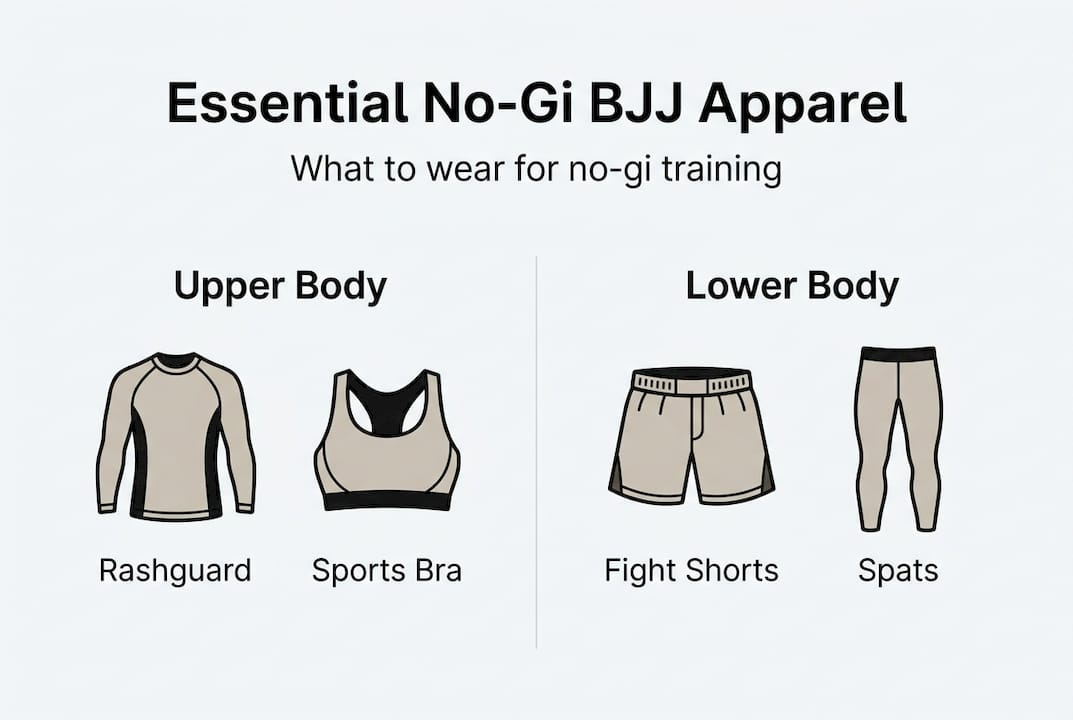 Essential No-Gi BJJ Apparel

What to wear for no-gi training

Upper Body

Rashguard

Sports Bra

Lower Body

Fight Shorts

Spats