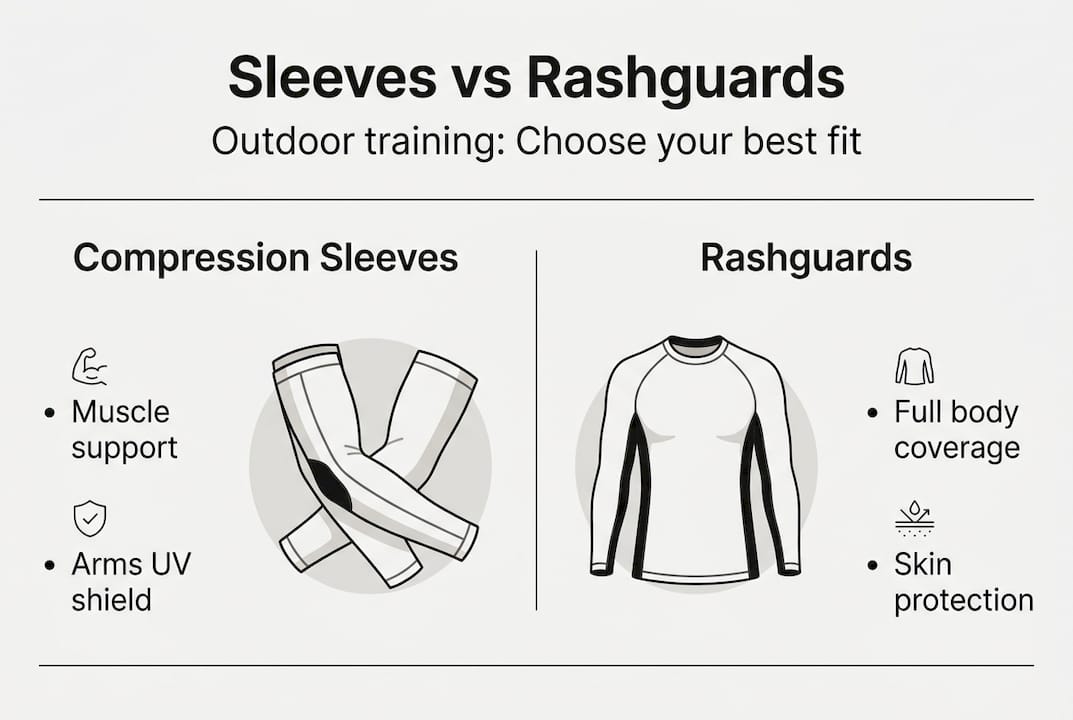 Sleeves vs Rashguards

Outdoor training: Choose your best fit

Compression Sleeves

• Muscle support

• Arms UV shield

Rashguards

• Full body coverage

• Skin protection