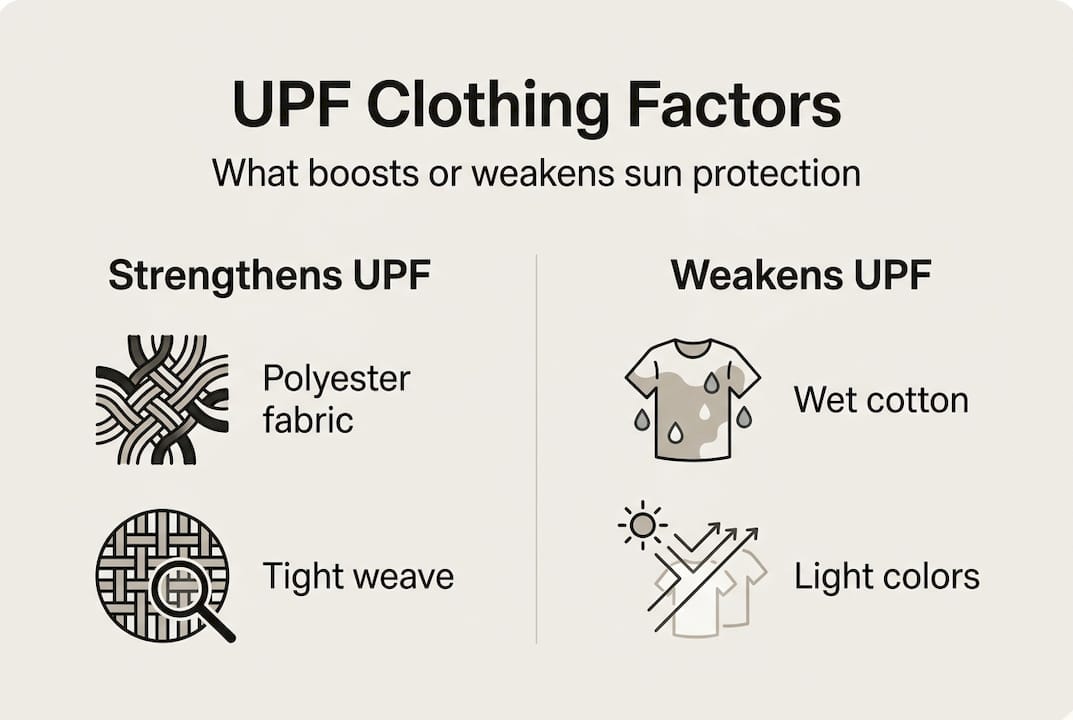 UPF Clothing Factors

What boosts or weakens sun protection

Strengthens UPF

Polyester fabric

Tight weave

Weakens UPF

Wet cotton

Light colors