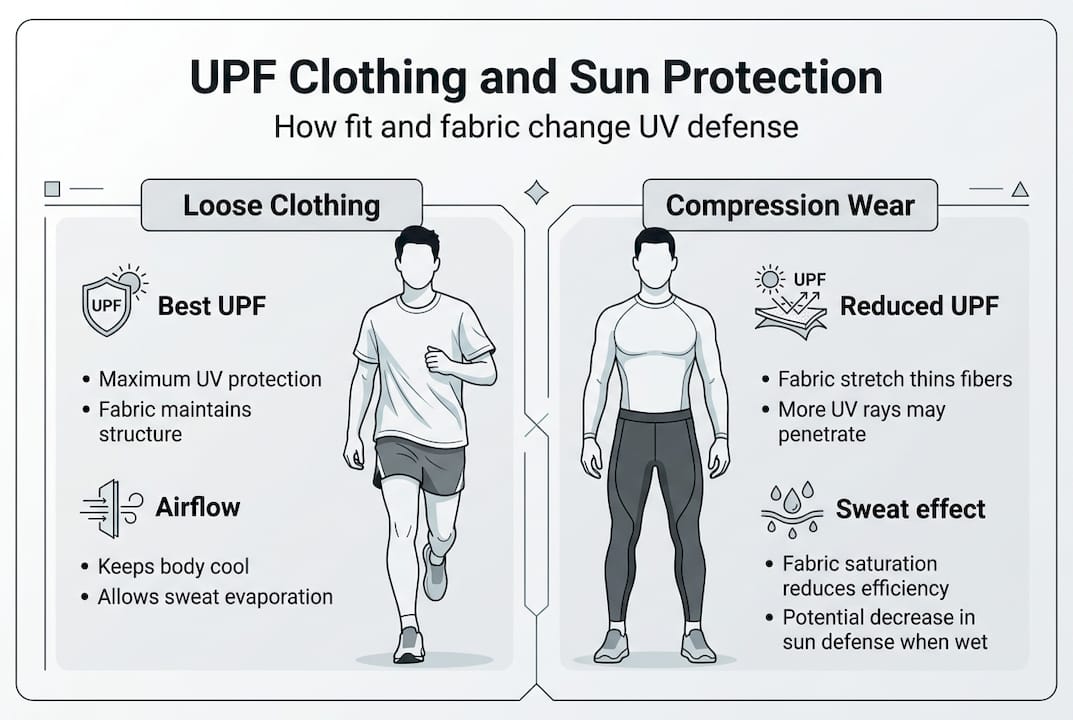 UPF Clothing and Sun Protection

How fit and fabric change UV defense

Loose Clothing

UPF

Best UPF

- Maximum UV protection
- Fabric maintains structure

Airflow

- Keeps body cool
- Allows sweat evaporation

Compression Wear

UPF

Reduced UPF

- Fabric stretch thins fibers
- More UV rays may penetrate

Sweat effect

- Fabric saturation reduces efficiency
- Potential decrease in sun defense when wet