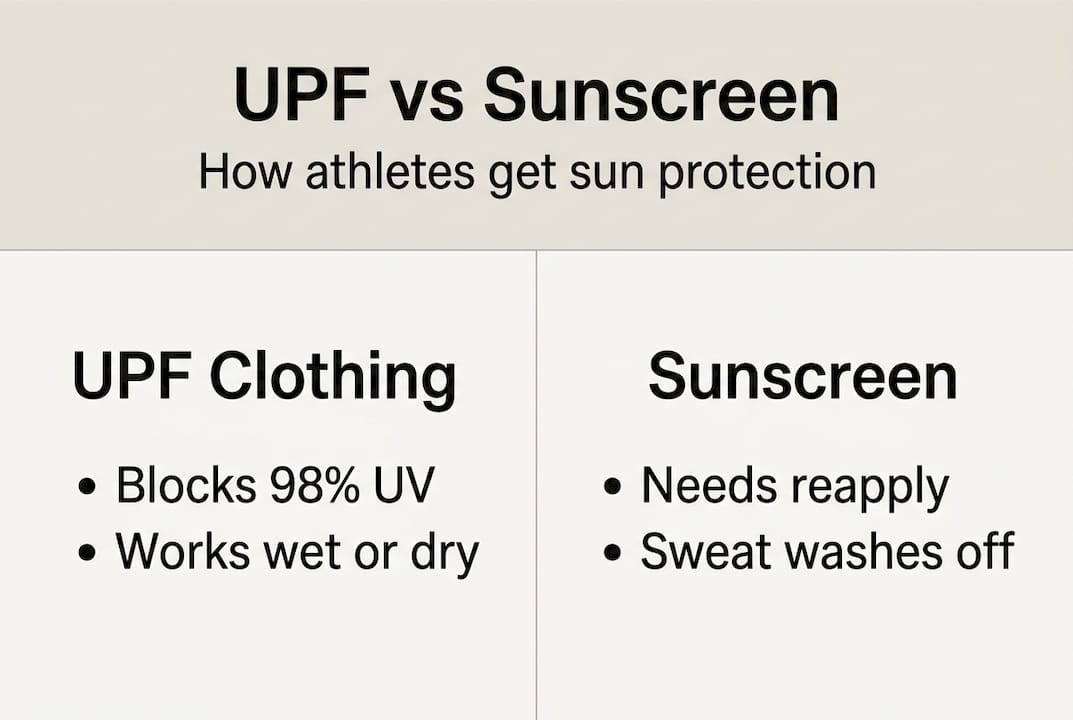 UPF vs Sunscreen

How athletes get sun protection

UPF Clothing

• Blocks 98% UV
• Works wet or dry

Sunscreen

• Needs reapply
• Sweat washes off