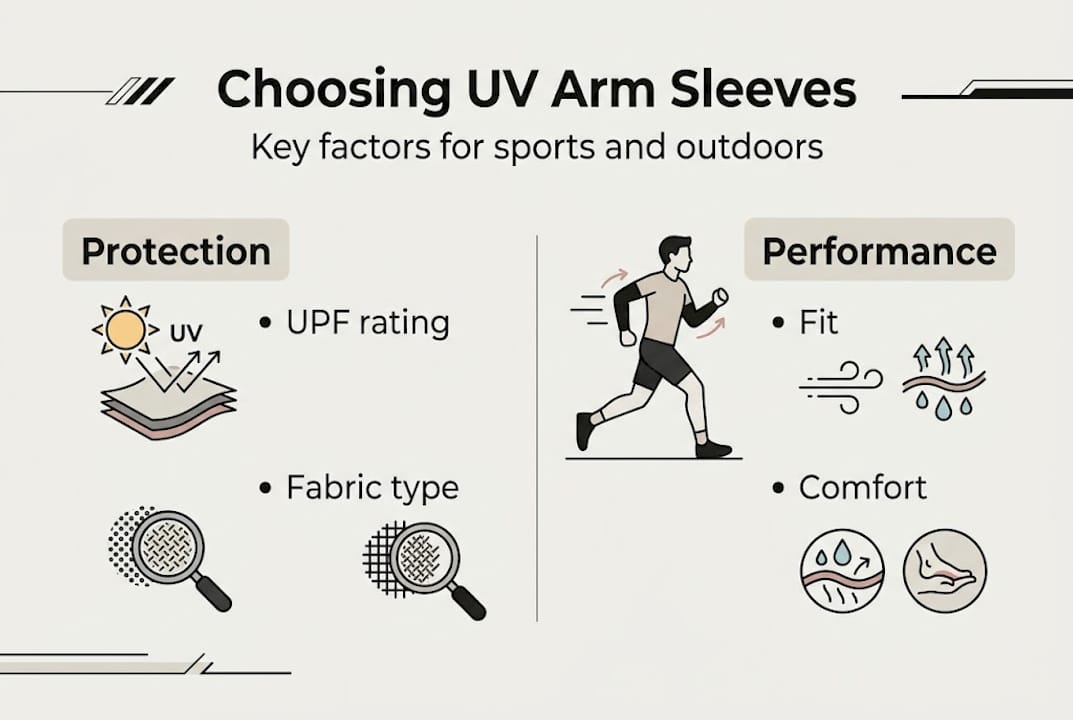 Choosing UV Arm Sleeves

Key factors for sports and outdoors

Protection

UV

• UPF rating

• Fabric type

Performance

• Fit

• Comfort