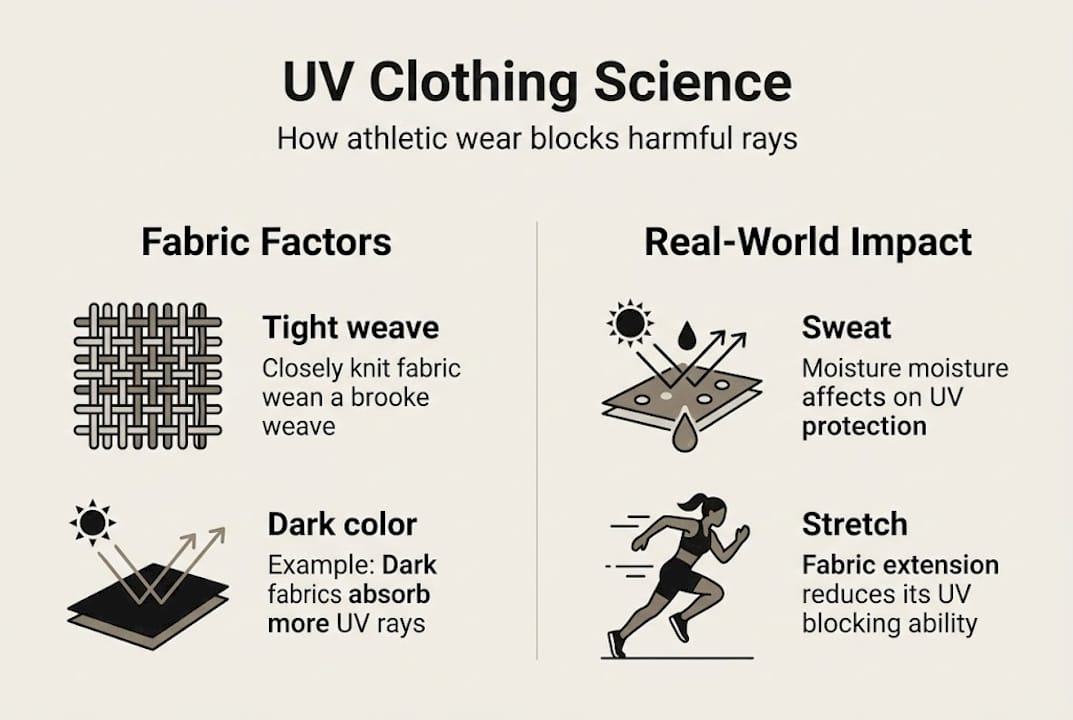 UV Clothing Science

How athletic wear blocks harmful rays

Fabric Factors

Tight weave

Closely knit fabric wean a brooke weave

Dark color

Example: Dark fabrics absorb more UV rays

Real-World Impact

Sweat

Moisture moisture affects on UV protection

Stretch

Fabric extension reduces its UV blocking ability