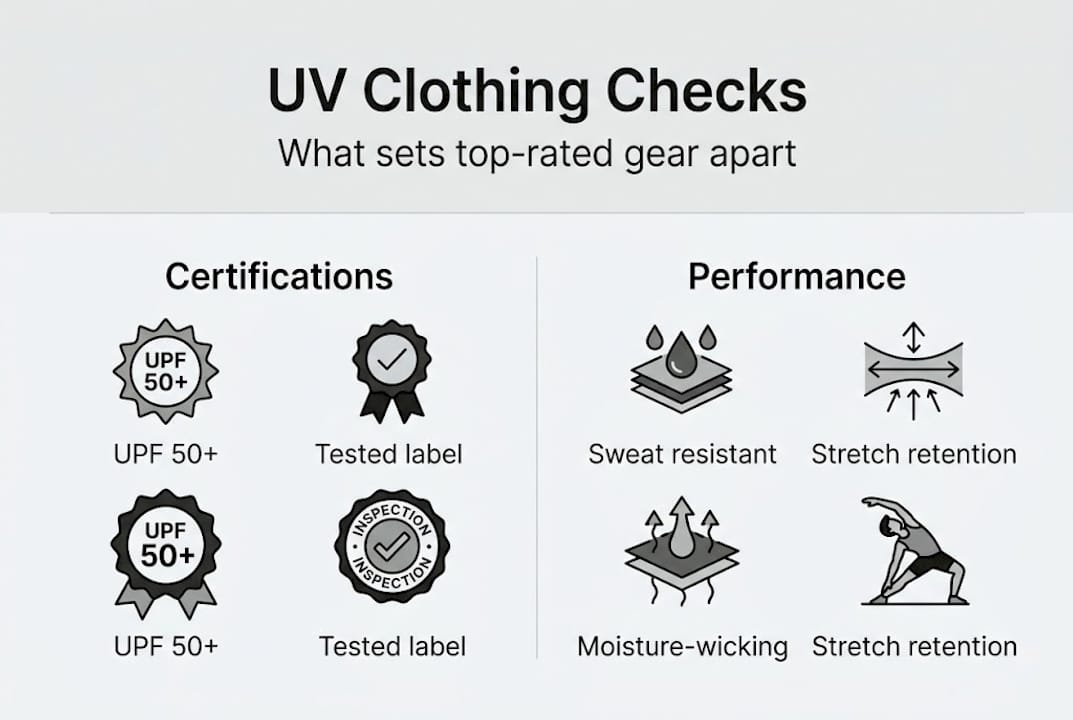 UV Clothing Checks

What sets top-rated gear apart

Certifications

UPF 50+

UPF 50+

Tested label

UPF 50+

UPF 50+

INSPECTION INSPECTION

Tested label

Performance

Sweat resistant

Stretch retention

Moisture-wicking

Stretch retention