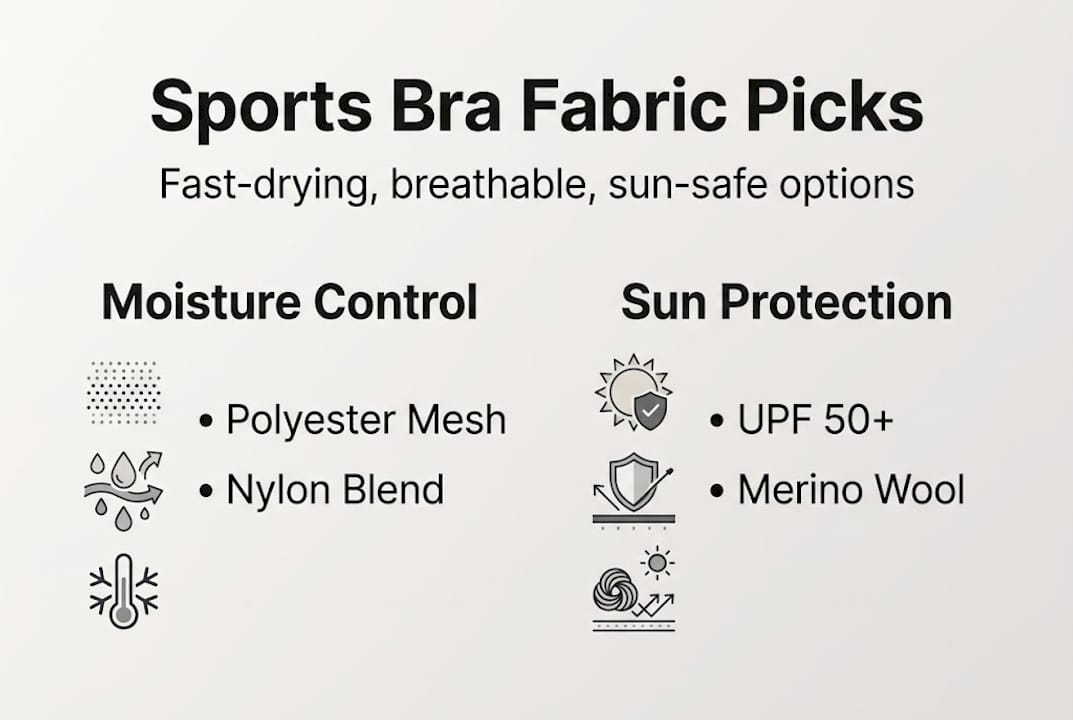 Sports Bra Fabric Picks

Fast-drying, breathable, sun-safe options

Moisture Control

• Polyester Mesh
• Nylon Blend

Sun Protection

• UPF 50+
• Merino Wool