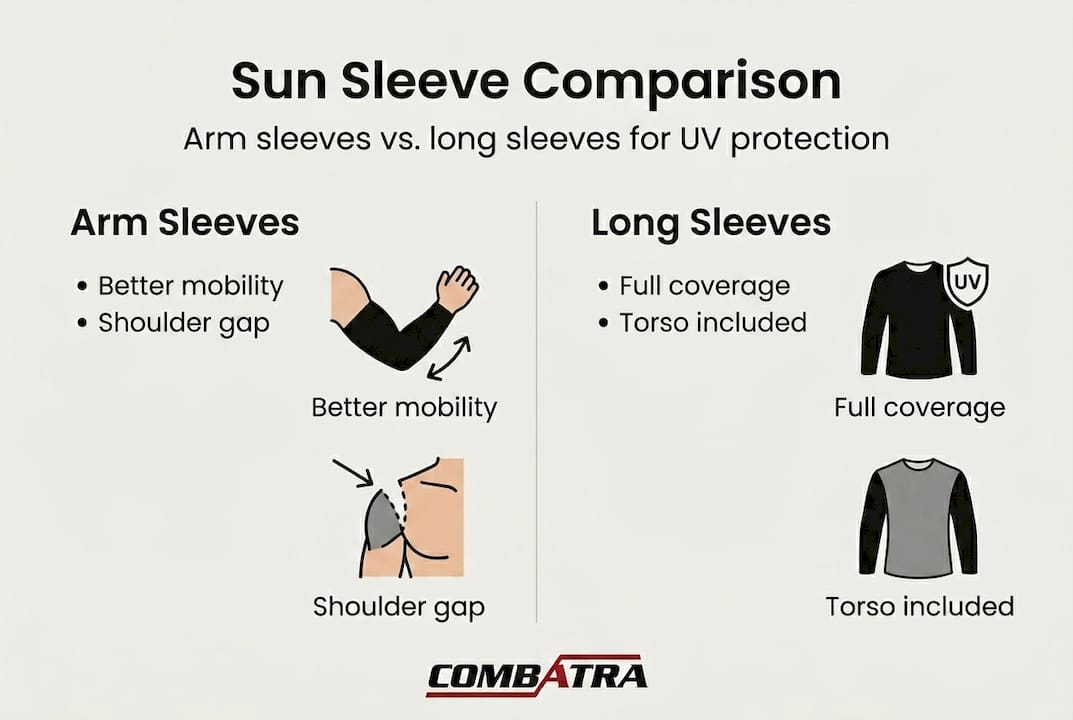 Sun Sleeve Comparison

Arm sleeves vs. long sleeves for UV protection

Arm Sleeves

• Better mobility
• Shoulder gap

Better mobility

Shoulder gap

Long Sleeves

• Full coverage
• Torso included

UV

Full coverage

Torso included

COMBATRA