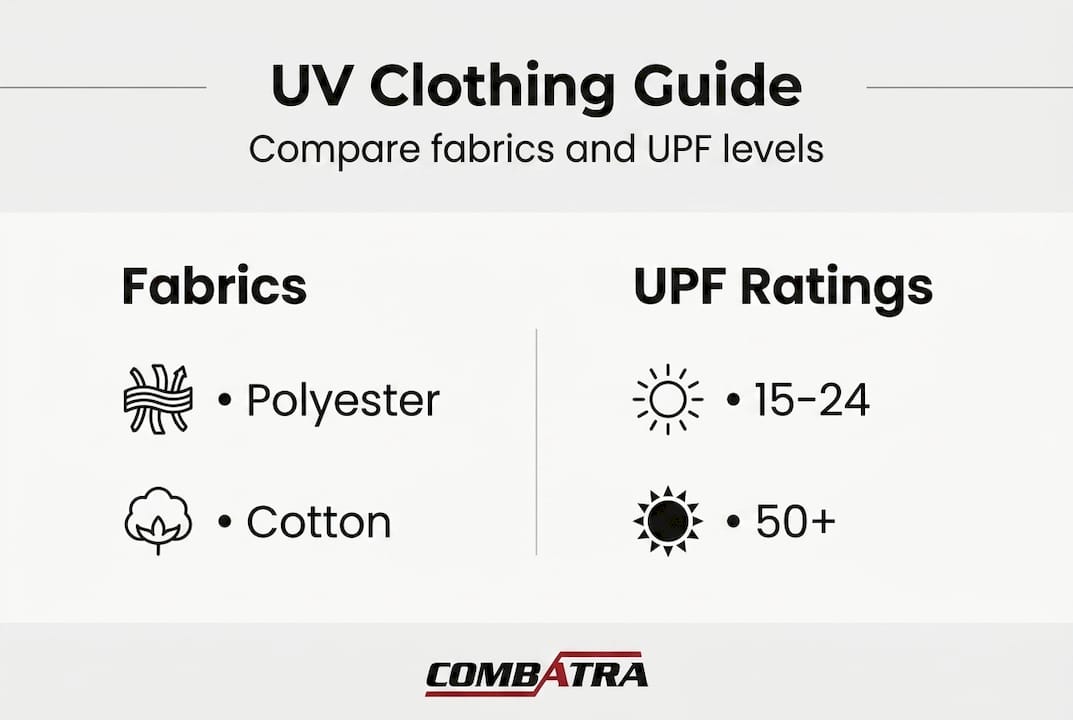 UV Clothing Guide
Compare fabrics and UPF levels

Fabrics

• Polyester

• Cotton

UPF Ratings

• 15-24

• 50+

COMBATRA