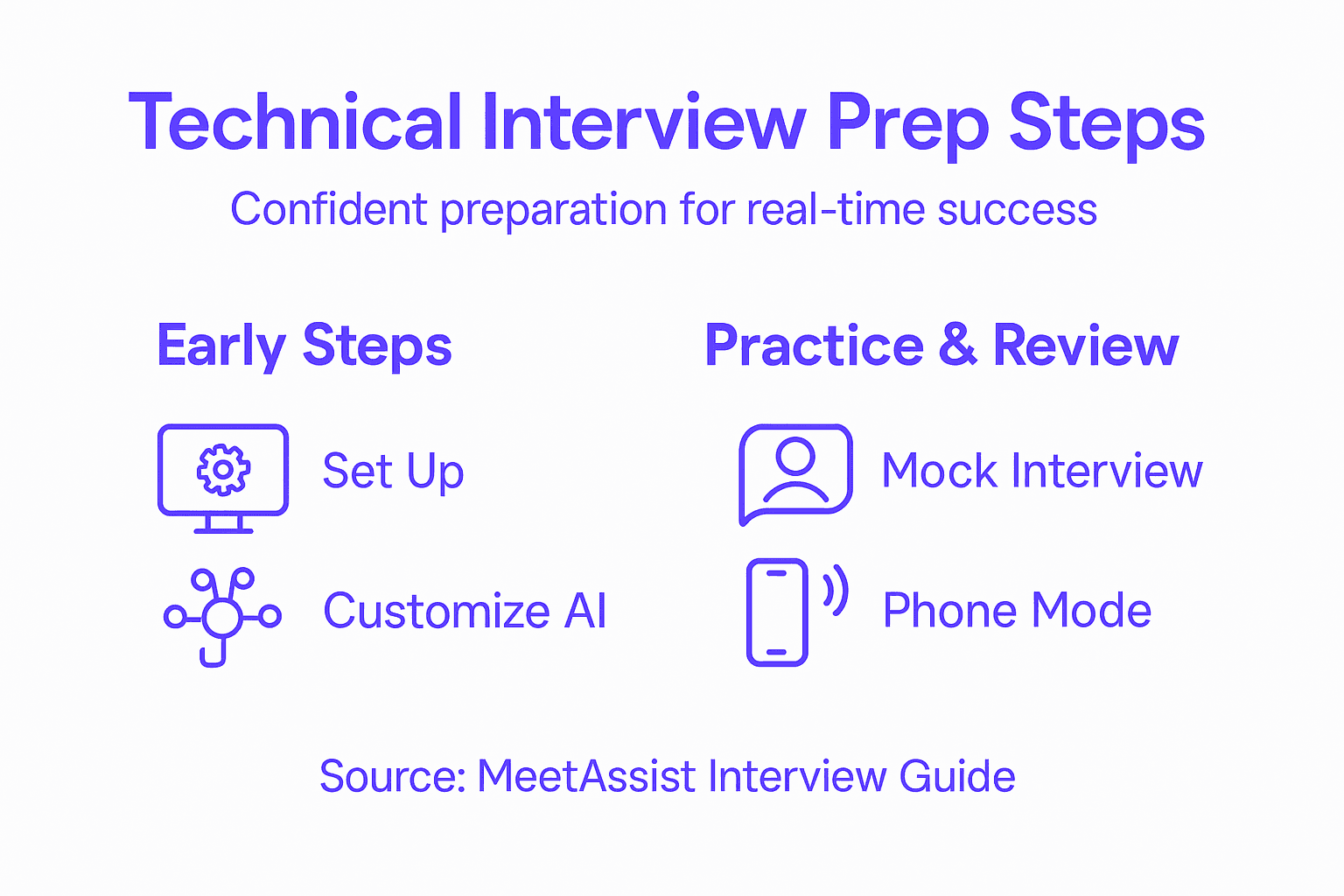 Technical Interview Prep Steps

Confident preparation for real-time success

Early Steps

Set Up

Customize AI

Practice & Review

Mock Interview

Phone Mode

Source: MeetAssist Interview Guide