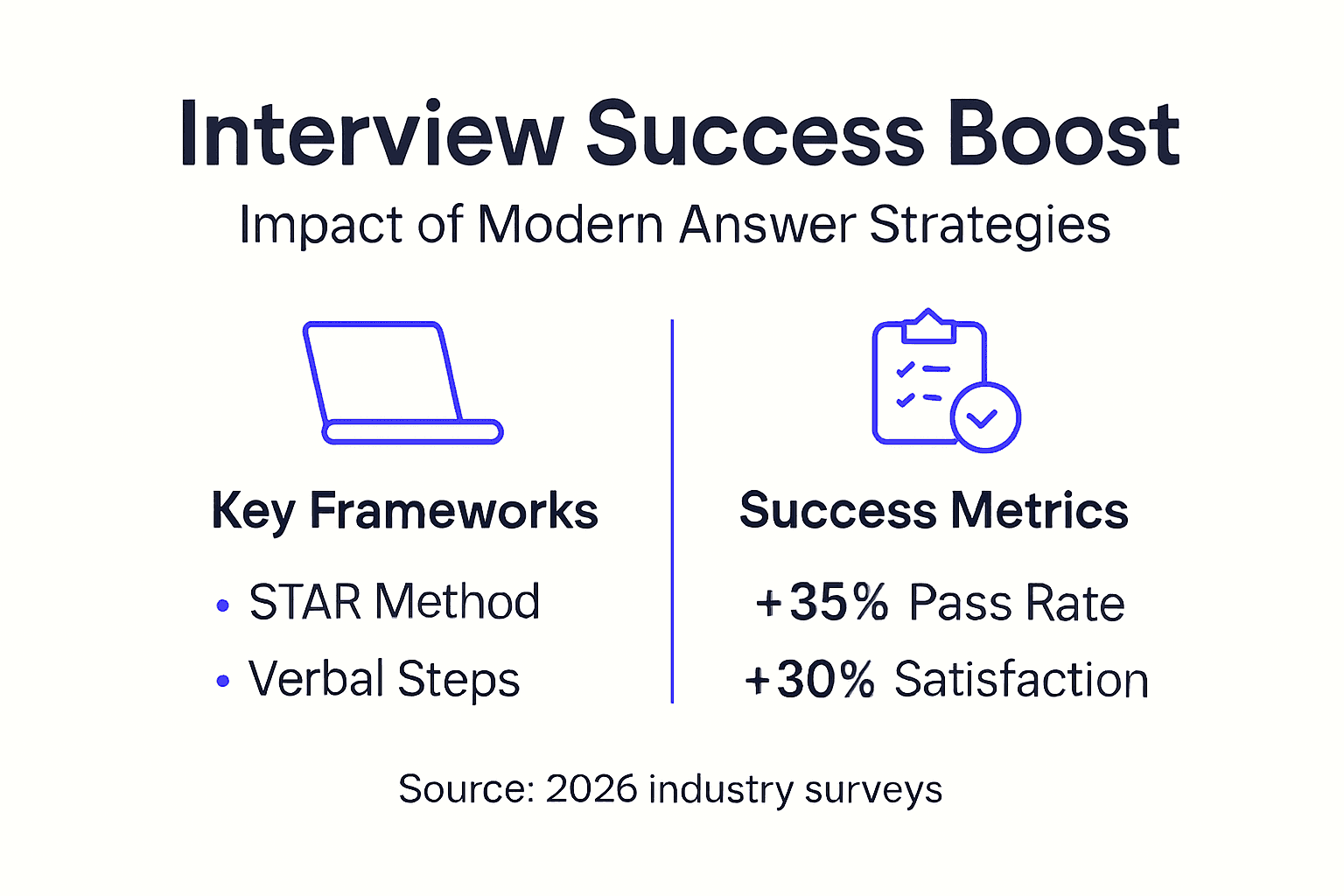 Interview Success Boost

Impact of Modern Answer Strategies

Key Frameworks

• STAR Method
• Verbal Steps

Success Metrics

+35% Pass Rate
+30% Satisfaction

Source: 2026 industry surveys